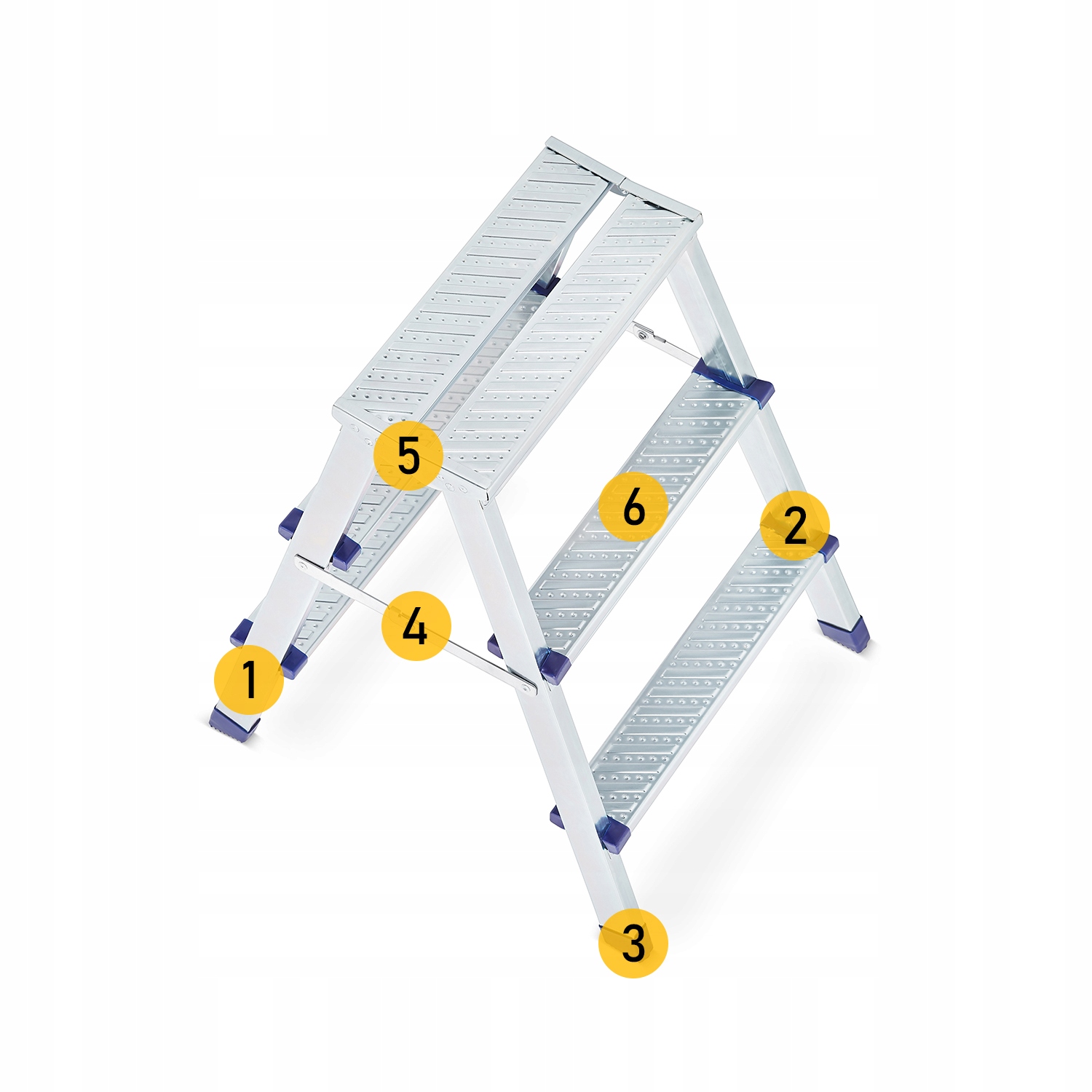 5
6
2
4
1
3