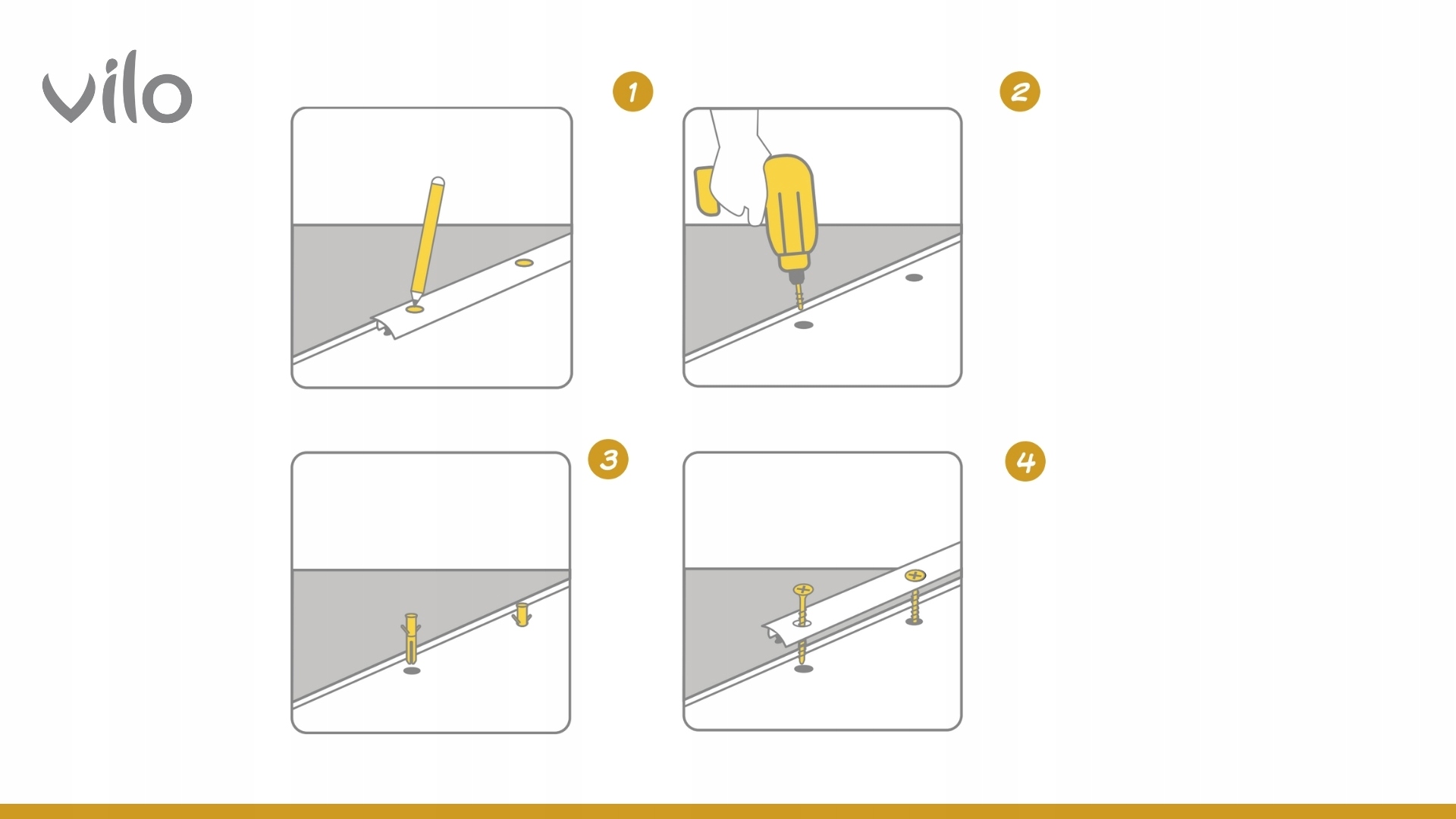 vilo

1

2

3

4