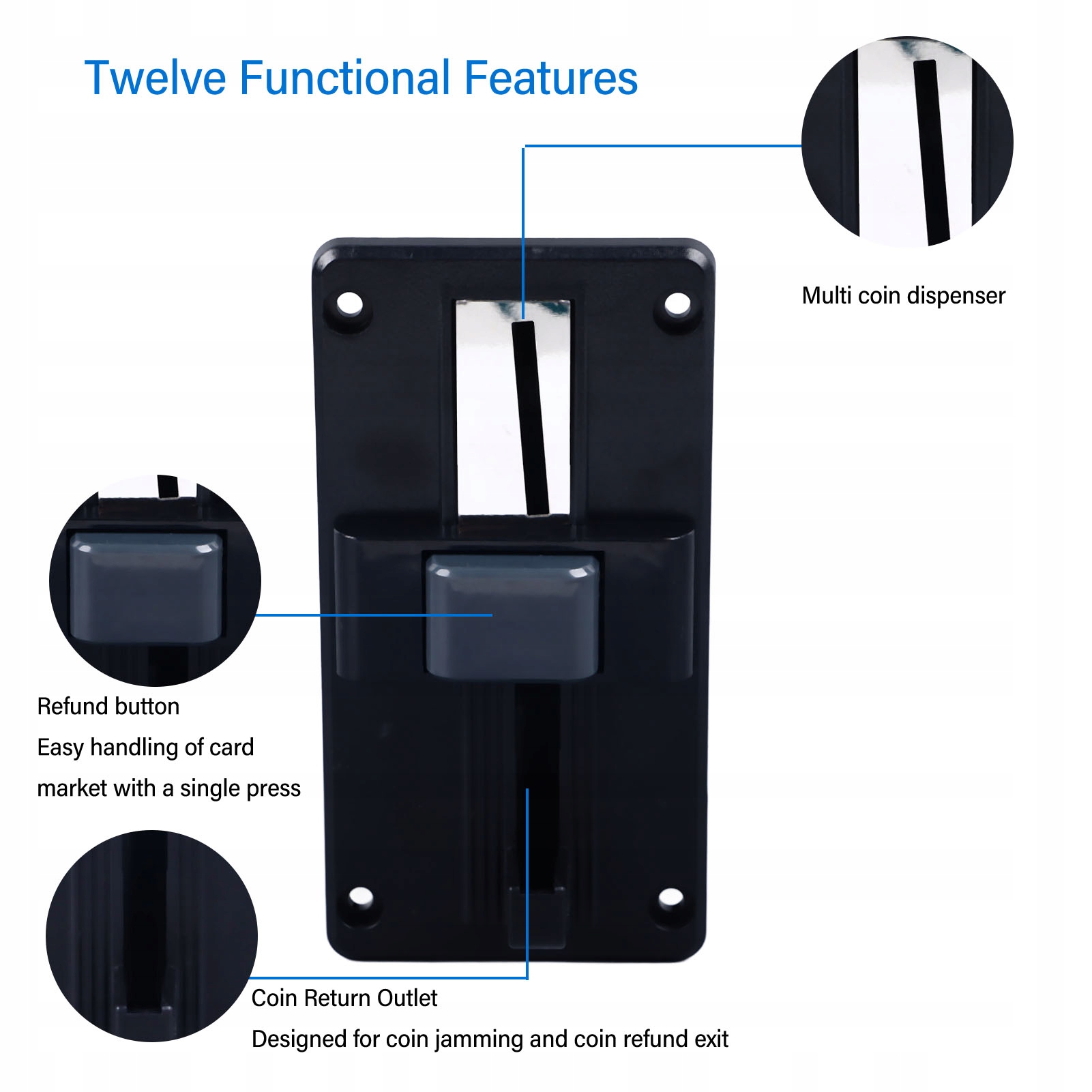 Twelve Functional Features

Multi coin dispenser

Refund button
Easy handling of card market with a single press

Coin Return Outlet
Designed for coin jamming and coin refund exit