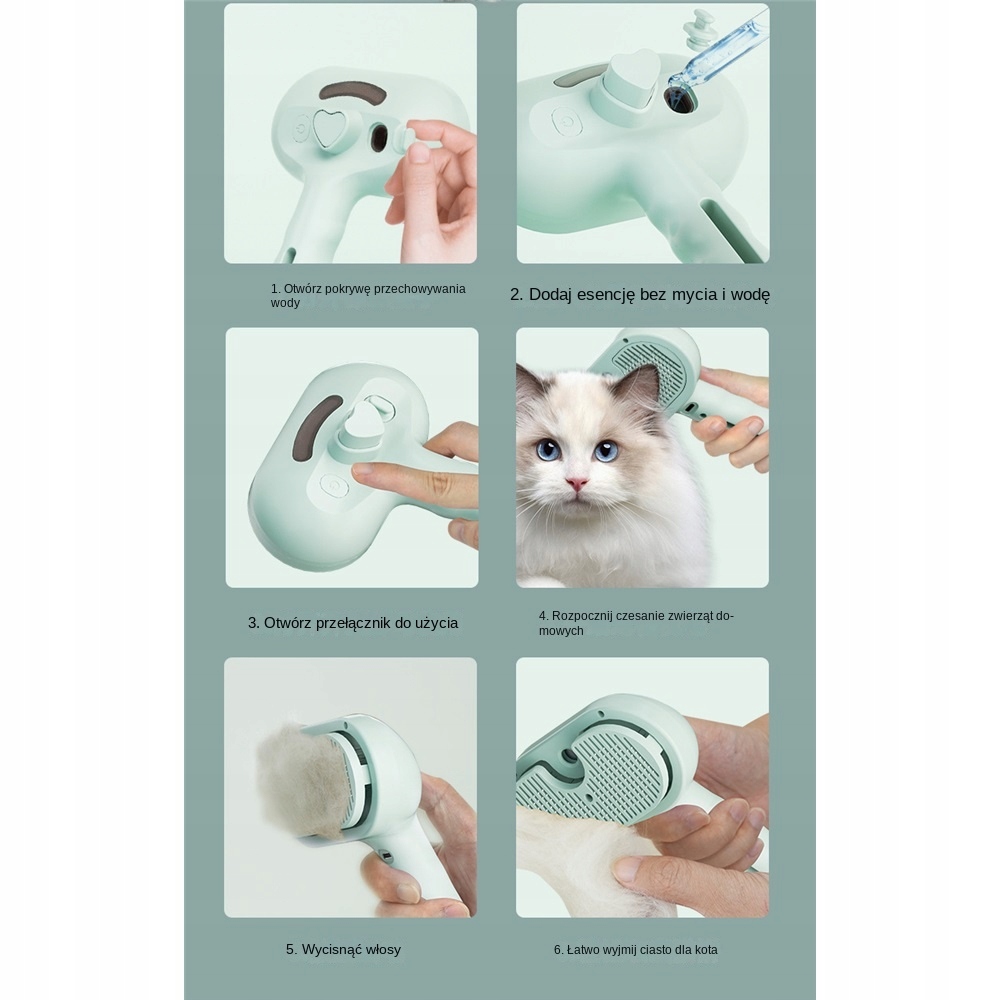 1. Otwórz pokrywę przechowywania wody

2. Dodaj esencję bez mycia i wodę

3. Otwórz przełącznik do użycia

4. Rozpocznij czesanie zwierząt domowych

5. Wycisnąć włosy

6. Łatwo wyjmij ciasto dla kota