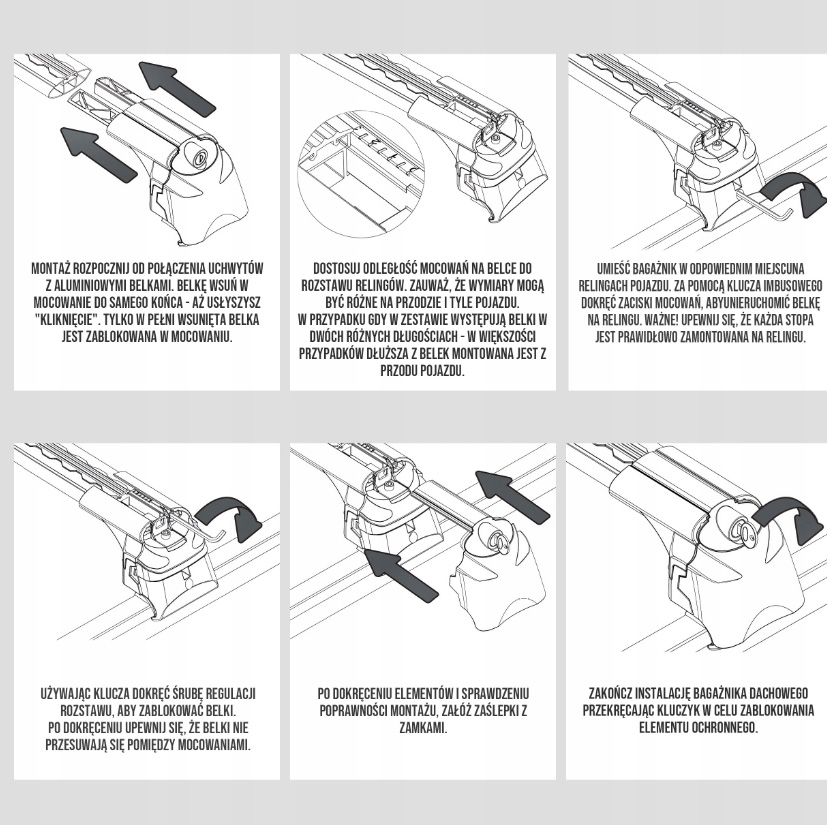 MONTAŻ ROZPOCZNIJ OD POŁĄCZENIA UCHWYTÓW Z ALUMINIOWYMI BELKAMI. BELKĘ WSUŃ W MOCOWANIE DO SAMEGO KOŃCA - AŻ USŁYSZYSZ "KLIKNIĘCIE". TYLKO W PEŁNI WSUNIĘTA BELKA JEST ZABLOKOWANA W MOCOWANIU.

DOSTOSUJ ODLEGŁOŚĆ MOCOWAŃ NA BELCE DO ROZSTAWU RELINGÓW. ZAUWAŻ, ŻE WYMIARY MOGĄ BYĆ RÓŻNE NA PRZODZIE I TYLE POJAZDU.
W PRZYPADKU GDY W ZESTAWIE WYSTĘPUJĄ BELKI W DWÓCH RÓŻNYCH DŁUGOŚCIACH - W WIĘKSZOŚCI PRZYPADKÓW DŁUŻSZA Z BELEK MONTOWANA JEST Z PRZODU POJAZDU.

UMIEŚĆ BAGAŻNIK W ODPOWIEDNIM MIEJSCUNA RELINGACH POJAZDU. ZA POMOCĄ KLUCZA IMBUSOWEGO DOKRĘĆ ZACISKI MOCOWAŃ, ABYUNIERUCHOMIĆ BELKĘ NA RELINGU. WAŻNE! UPEWNIJ SIĘ, ŻE KAŻDA STOPA JEST PRAWIDŁOWO ZAMONTOWANA NA RELINGU.

UŻYWAJĄC KLUCZA DOKRĘĆ ŚRUBĘ REGULACJI ROZSTAWU, ABY ZABLOKOWAĆ BELKI.
PO DOKRĘCENIU UPEWNIJ SIĘ, ŻE BELKI NIE PRZESUWAJĄ SIĘ POMIĘDZY MOCOWANIAMI.

PO DOKRĘCENIU ELEMENTÓW I SPRAWDZENIU POPRAWNOŚCI MONTAŻU, ZAŁÓŻ ZAŚLEPKI Z ZAMKAMI.

ZAKOŃCZ INSTALACJĘ BAGAŻNIKA DACHOWEGO PRZEKRĘCAJĄC KLUCZYK W CELU ZABLOKOWANIA ELEMENTU OCHRONNEGO.