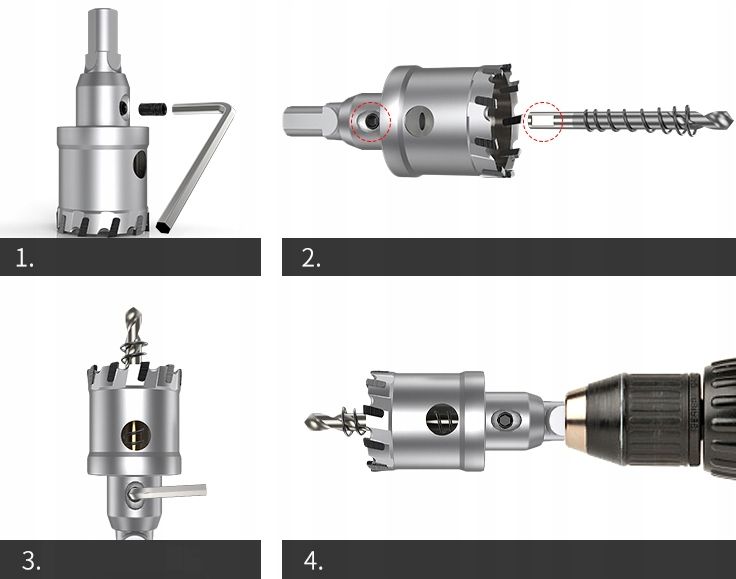 1.

2.

3.

4.