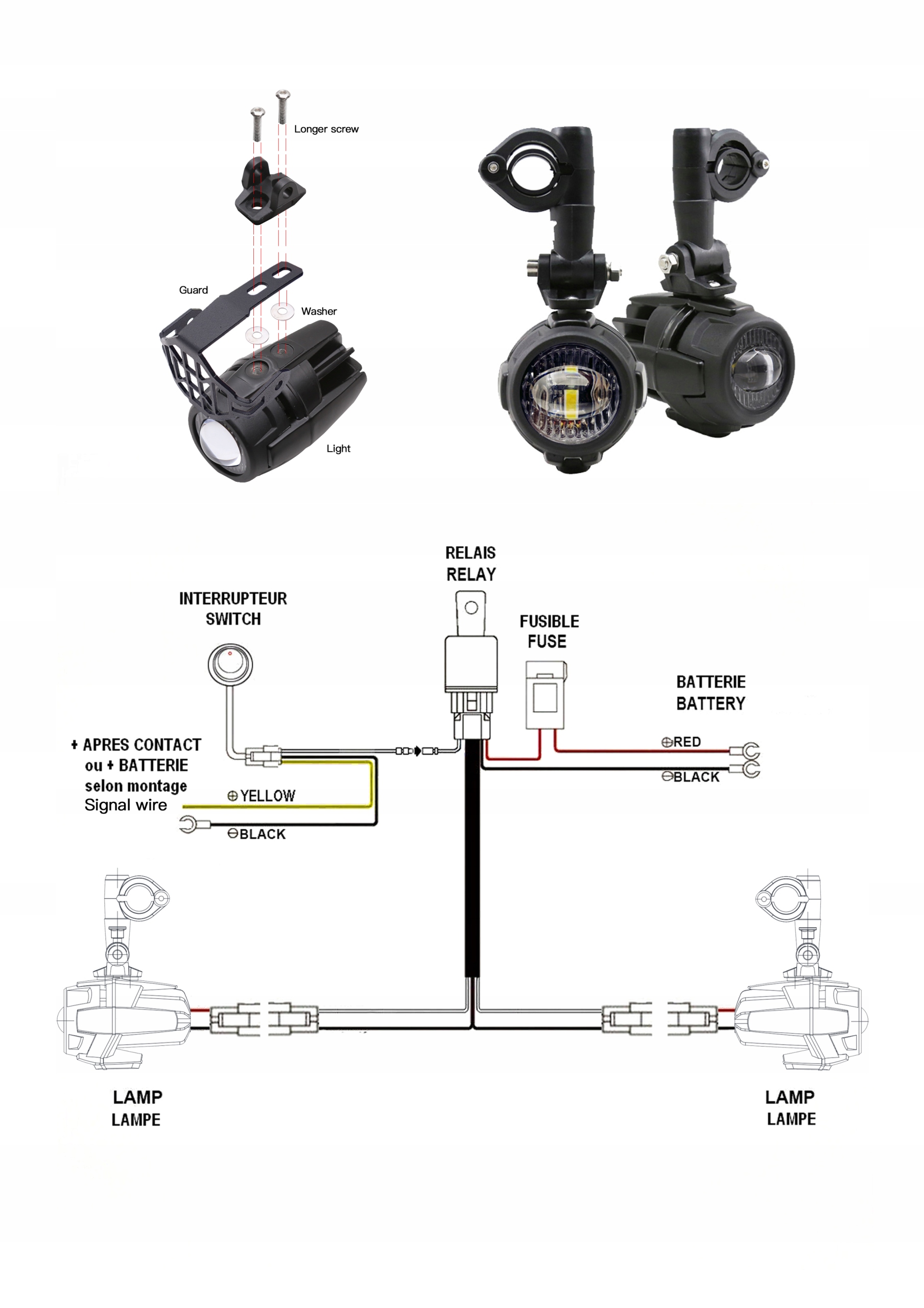 Longer screw

Guard

Washer

Light

RELAIS
RELAY

INTERRUPTEUR
SWITCH

FUSIBLE
FUSE

BATTERIE
BATTERY

⊕RED

⊖BLACK

+ APRES CONTACT
ou + BATTERIE
selon montage
Signal wire

⊕YELLOW

⊖BLACK

LAMP
LAMPE

LAMP
LAMPE