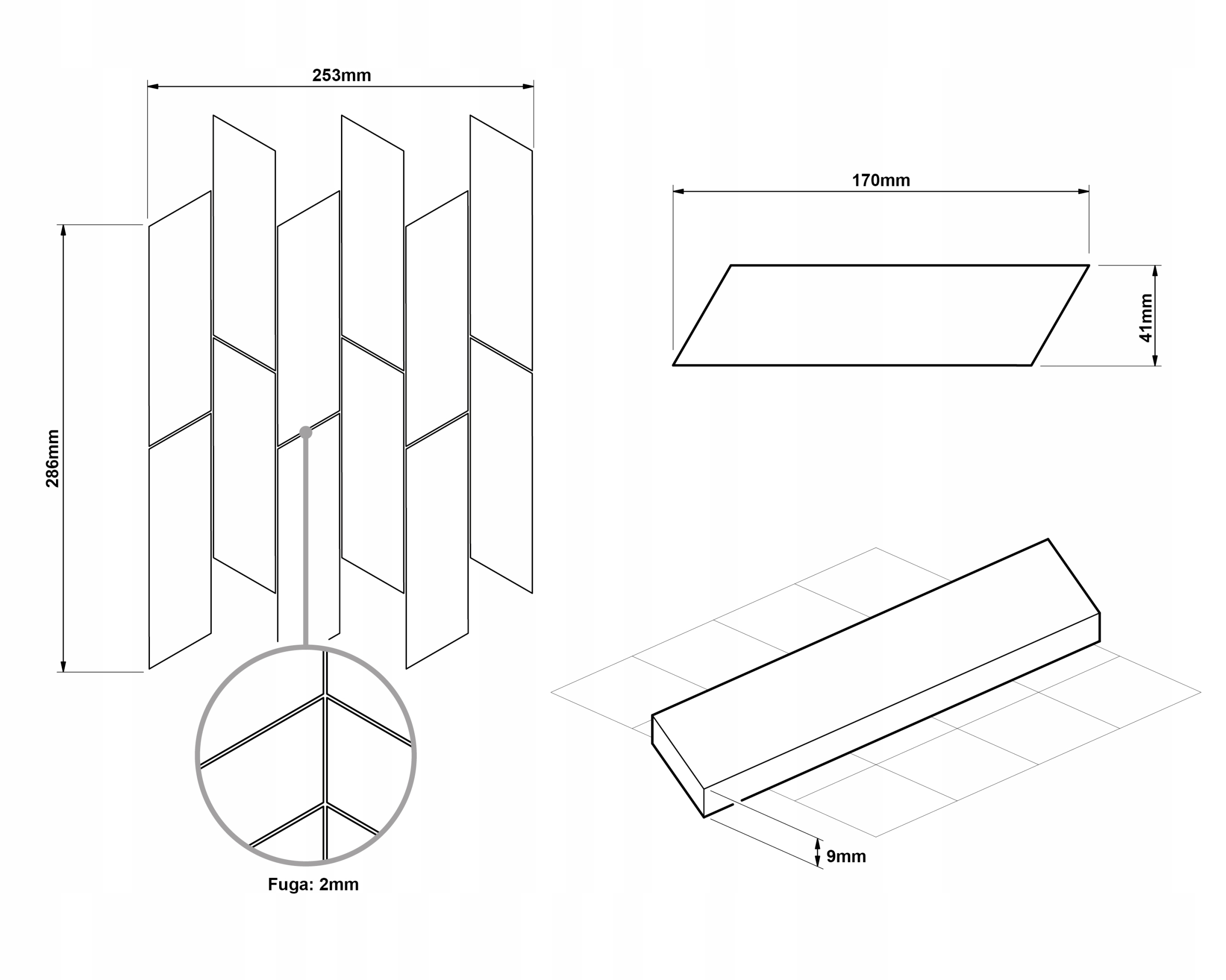 253mm

286mm

Fuga: 2mm

170mm

41mm

9mm