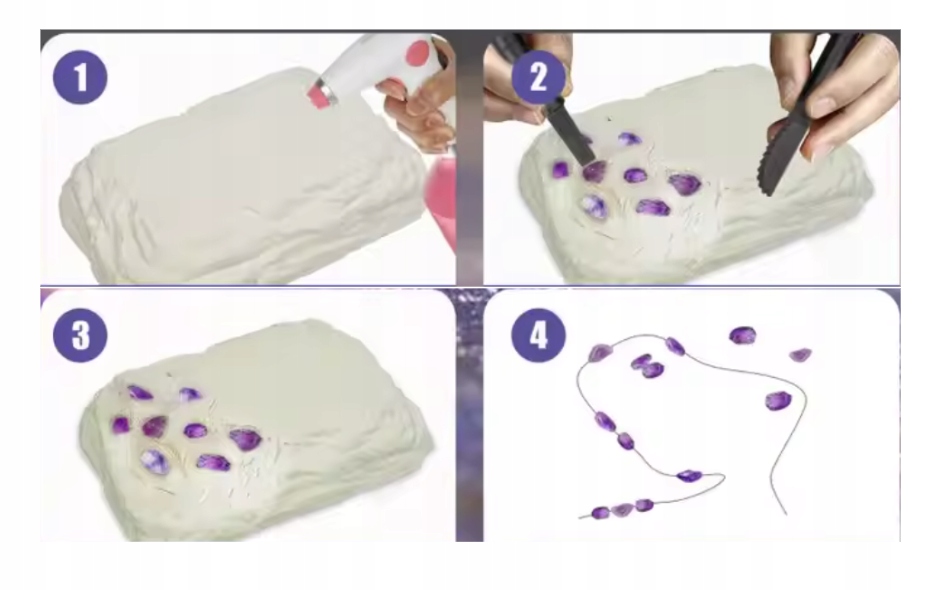 1

2

3

4