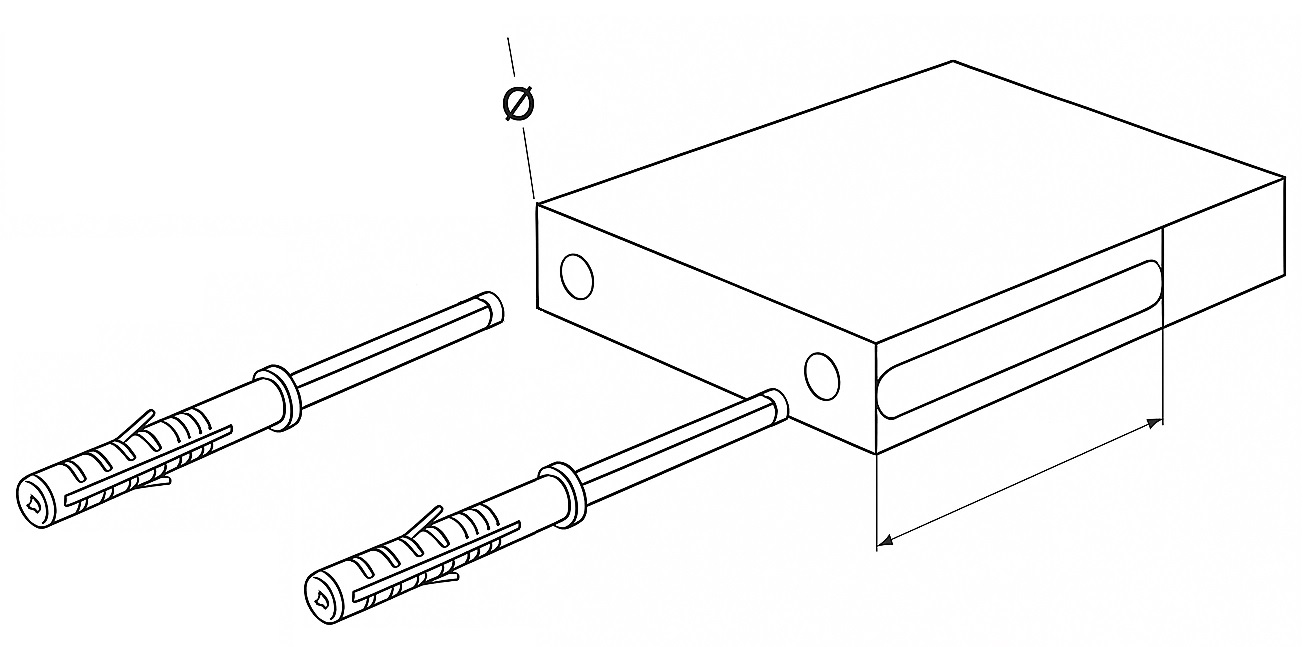 Ø