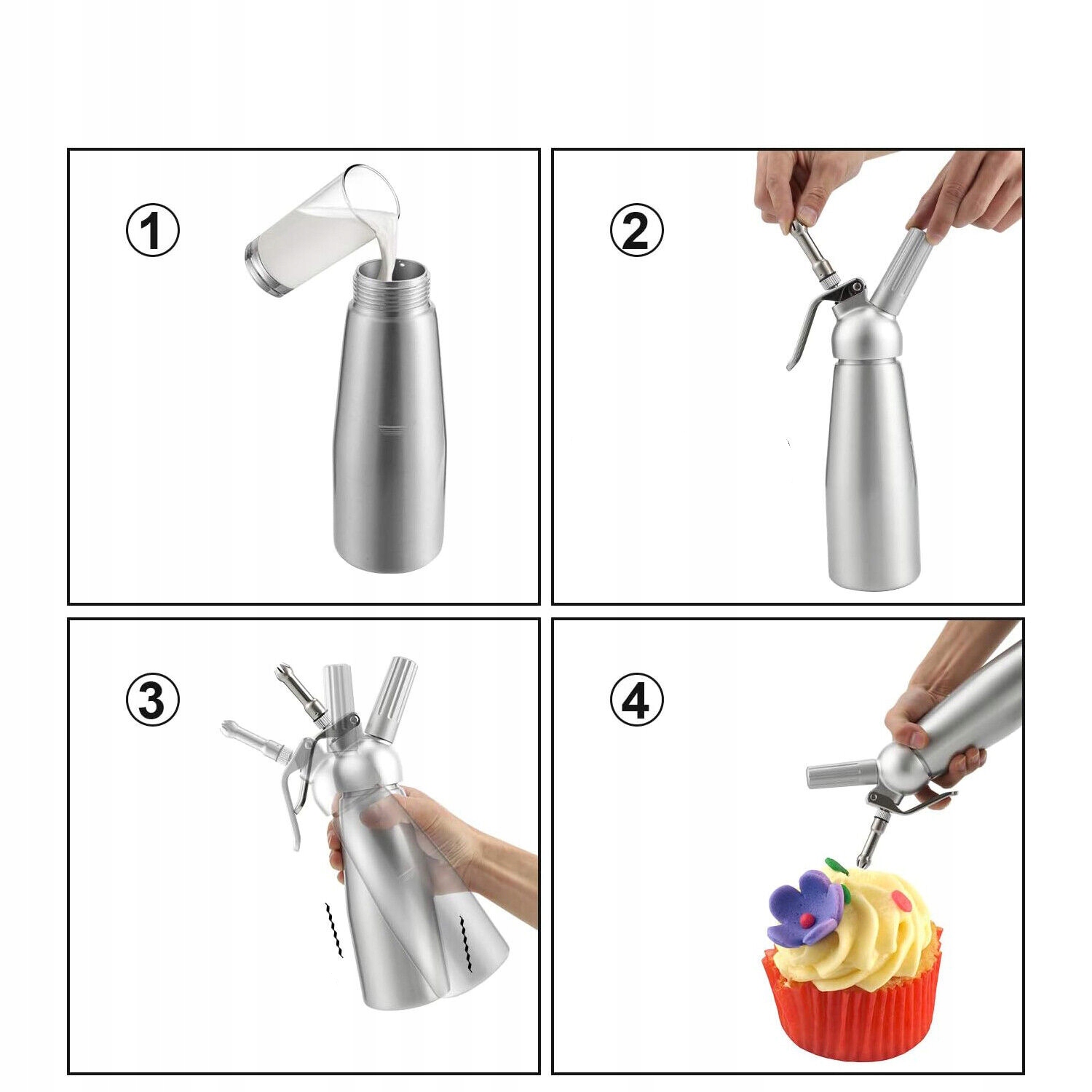 ①

②

③

④