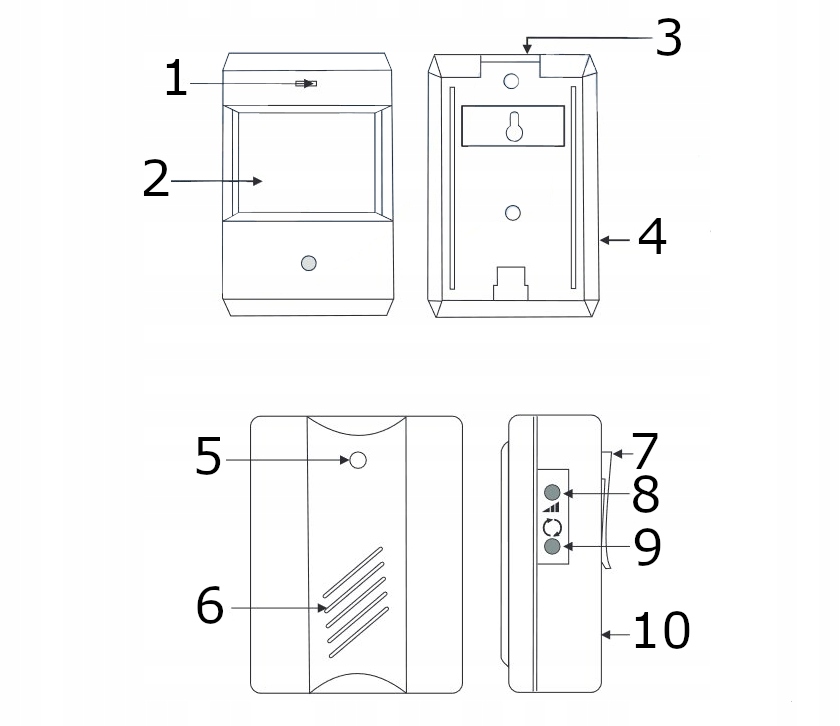 1
2
3
4
5
6
7
8
9
10