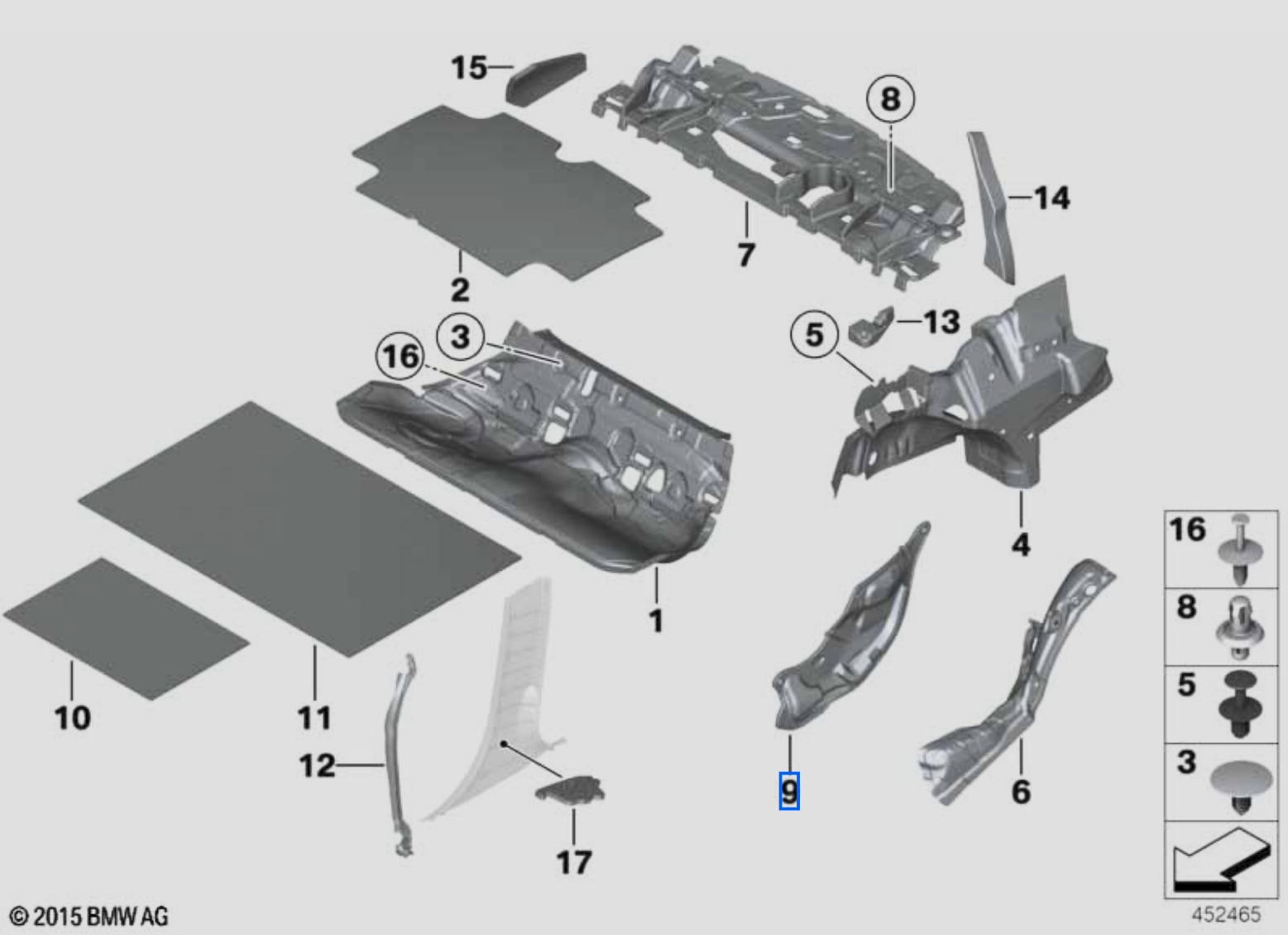 15
8
14
7
2
3
16
5
13
4
1
10
11
12
17
9
6
16
8
5
3
© 2015 BMW AG
452465