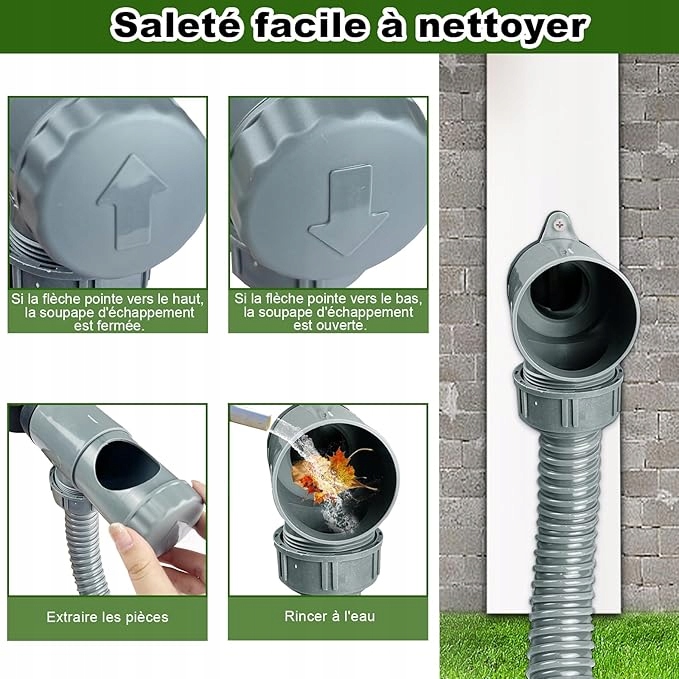 Saleté facile à nettoyer

Si la flèche pointe vers le haut, la soupape d'échappement est fermée.

Si la flèche pointe vers le bas, la soupape d'échappement est ouverte.

Extraire les pièces

Rincer à l'eau