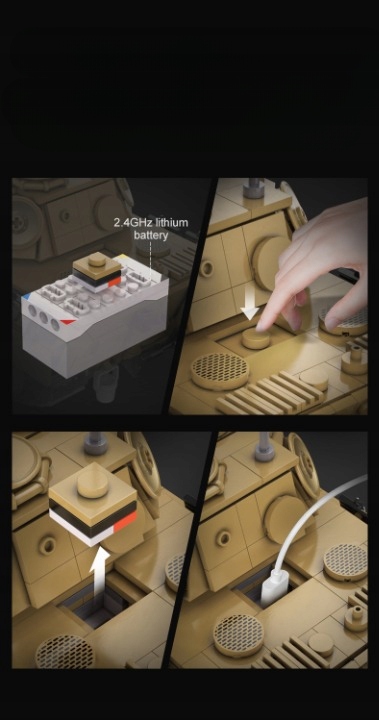 2.4GHz lithium battery