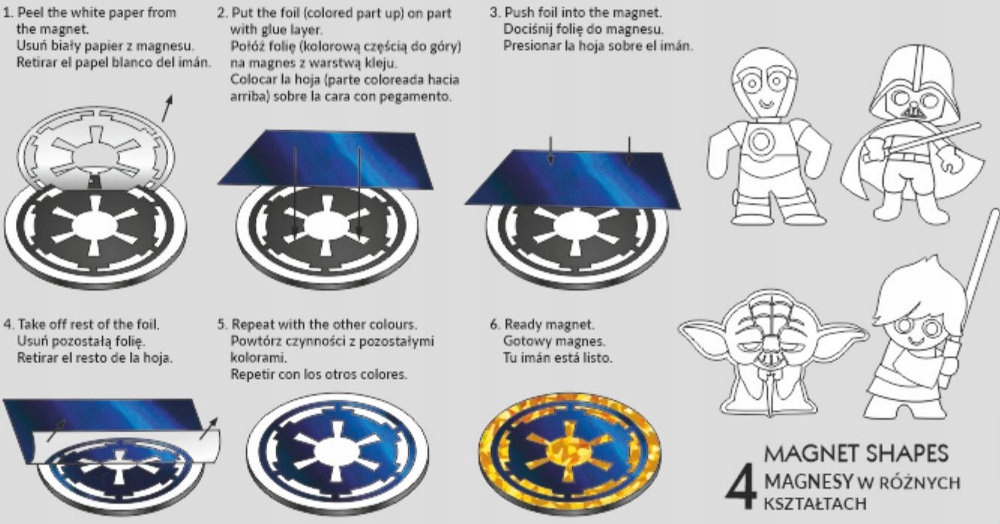 1. Peel the white paper from the magnet.
Usuń biały papier z magnesu.
Retirar el papel blanco del imán.

2. Put the foil (colored part up) on part with glue layer.
Połóż folię (kolorową częścią do góry) na magnes z warstwą kleju.
Colocar la hoja (parte coloreada hacia arriba) sobre la cara con pegamento.

3. Push foil into the magnet.
Dociśnij folię do magnesu.
Presionar la hoja sobre el imán.

4. Take off rest of the foil.
Usuń pozostałą folię.
Retirar el resto de la hoja.

5. Repeat with the other colours.
Powtórz czynności z pozostałymi kolorami.
Repetir con los otros colores.

6. Ready magnet.
Gotowy magnes.
Tu imán está listo.

4 MAGNET SHAPES
MAGNESY W RÓŻNYCH KSZTAŁTACH