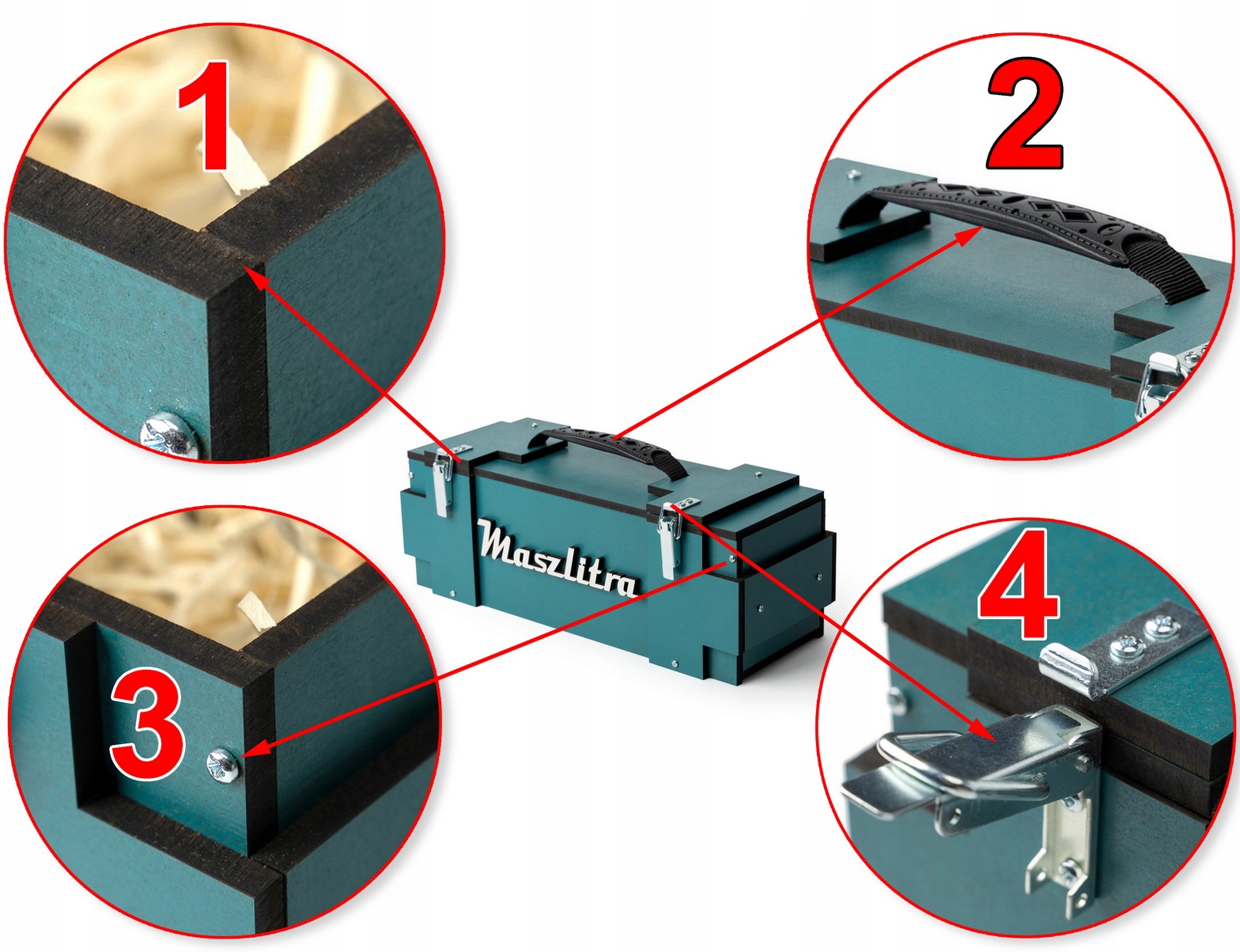 1

2

Maszlitra

3

4