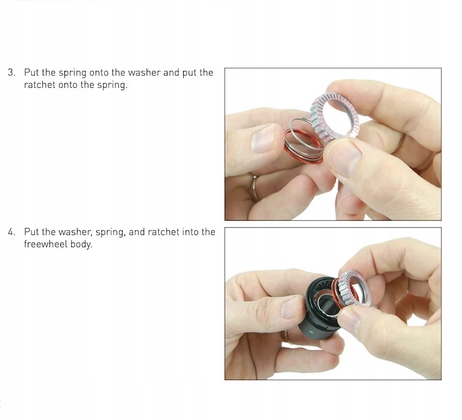 3. Put the spring onto the washer and put the ratchet onto the spring.

4. Put the washer, spring, and ratchet into the freewheel body.