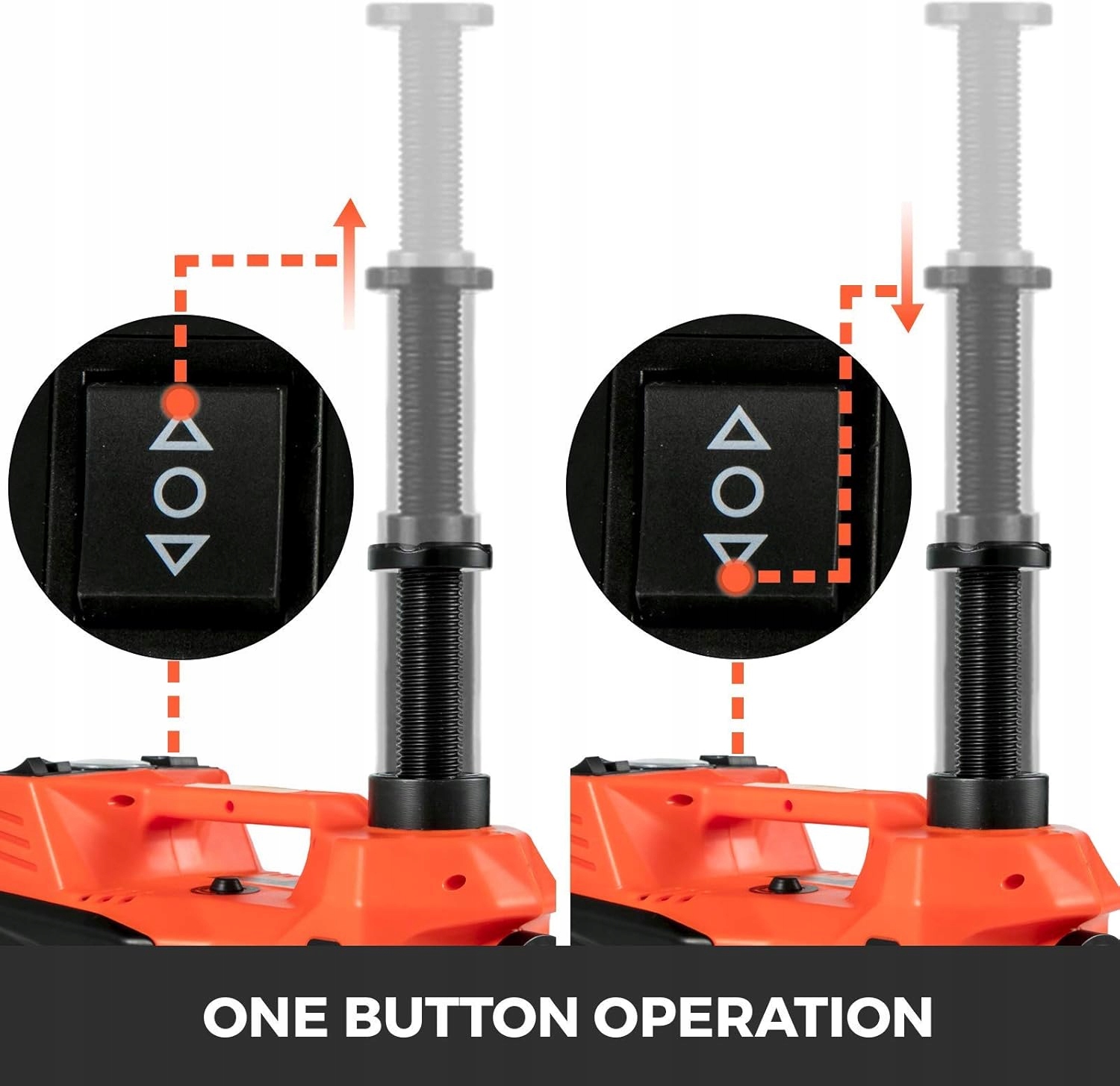 ONE BUTTON OPERATION