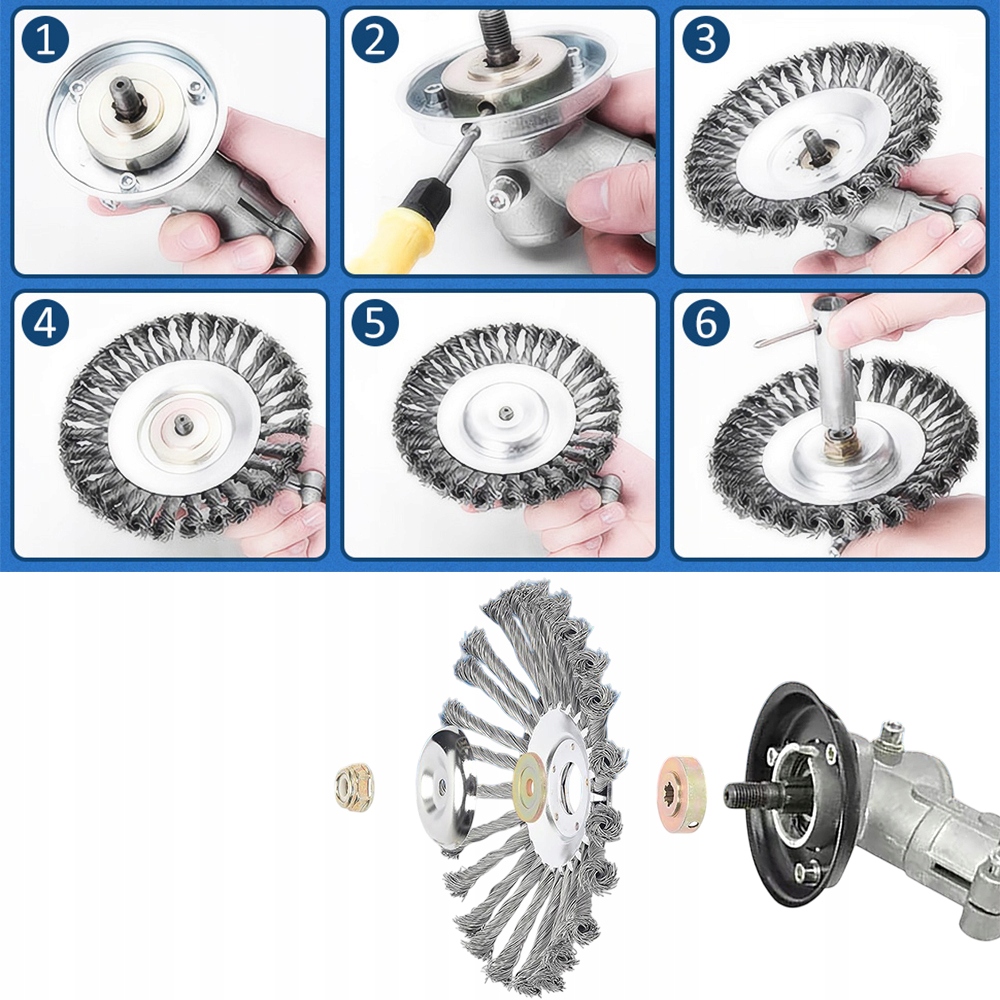 1
2
3
4
5
6