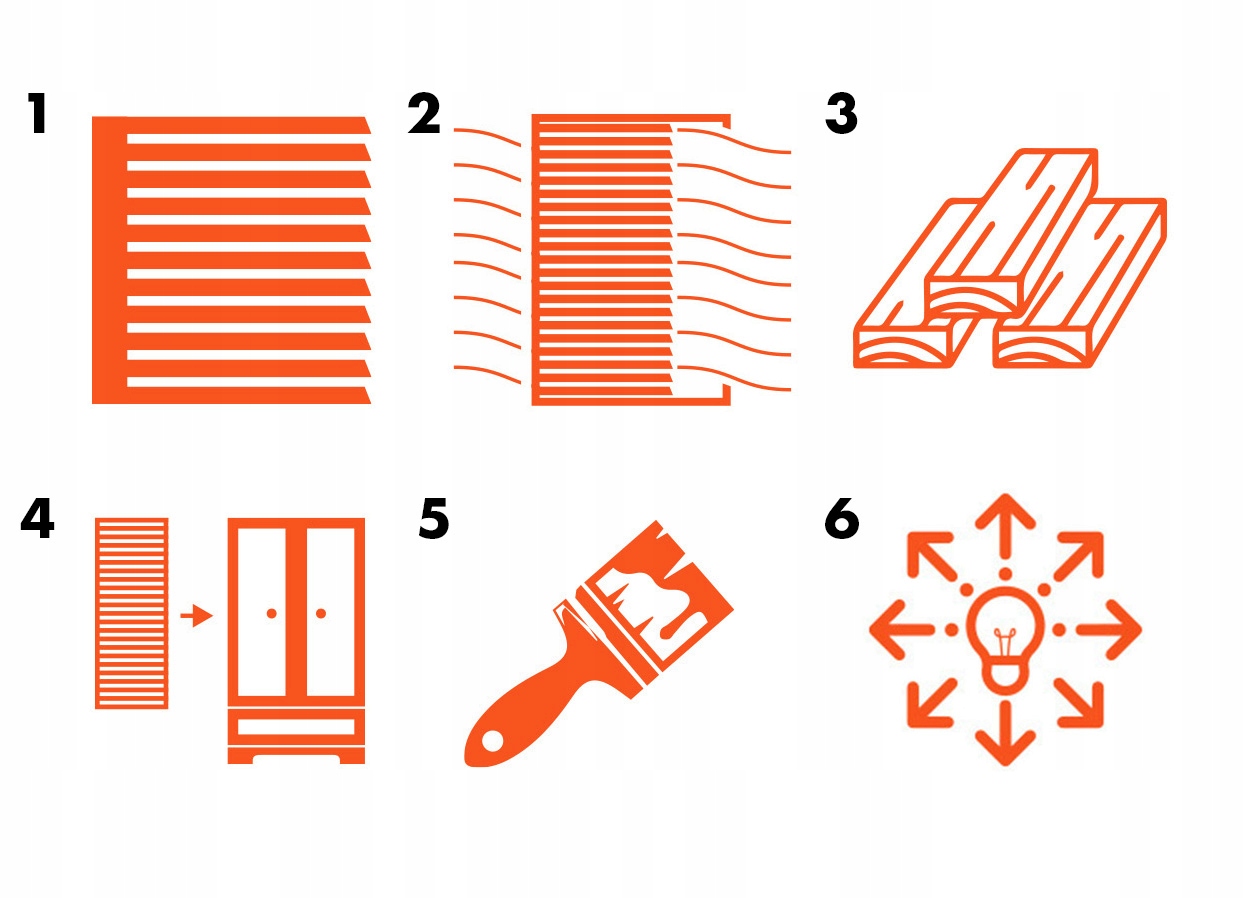 1

2

3

4

5

6