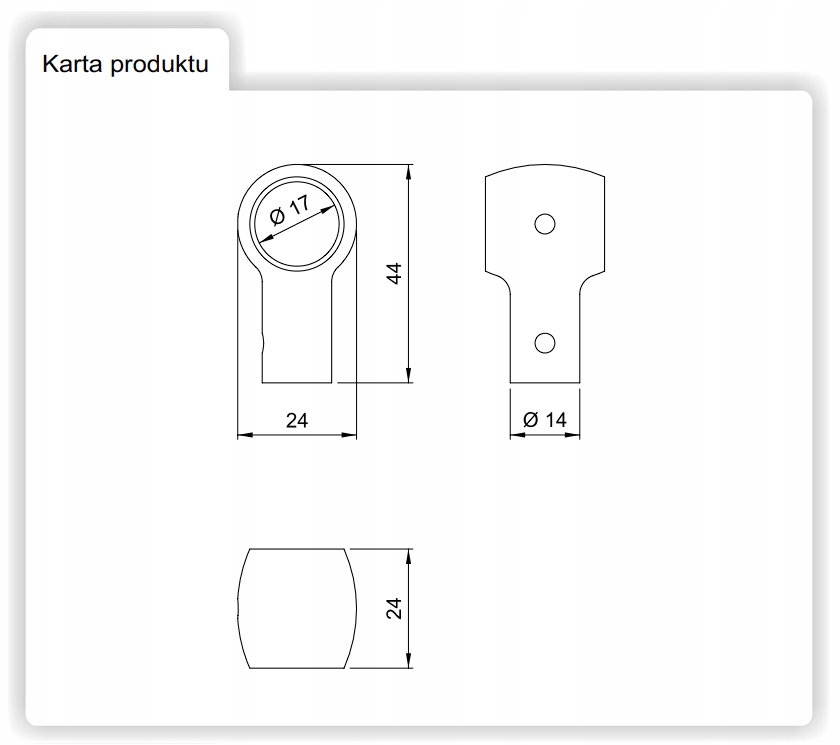 Karta produktu

Ø 17

44

24

Ø 14

24