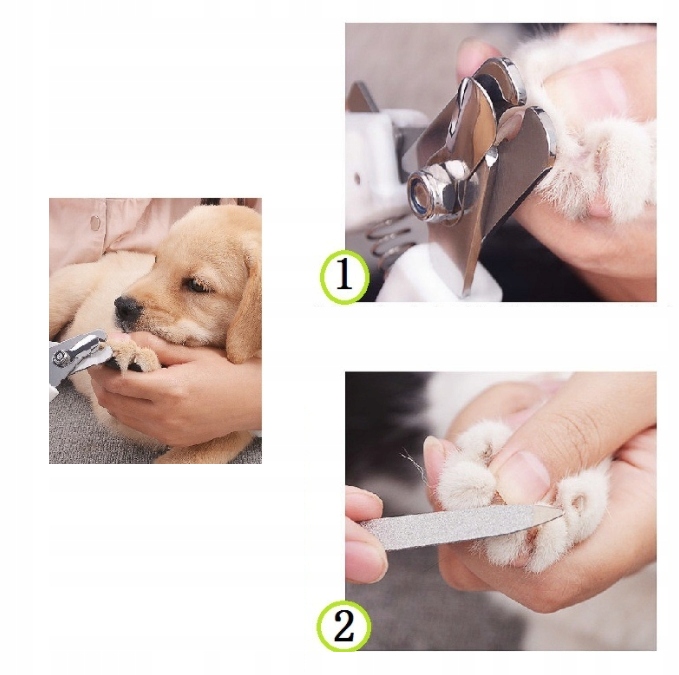 1

2