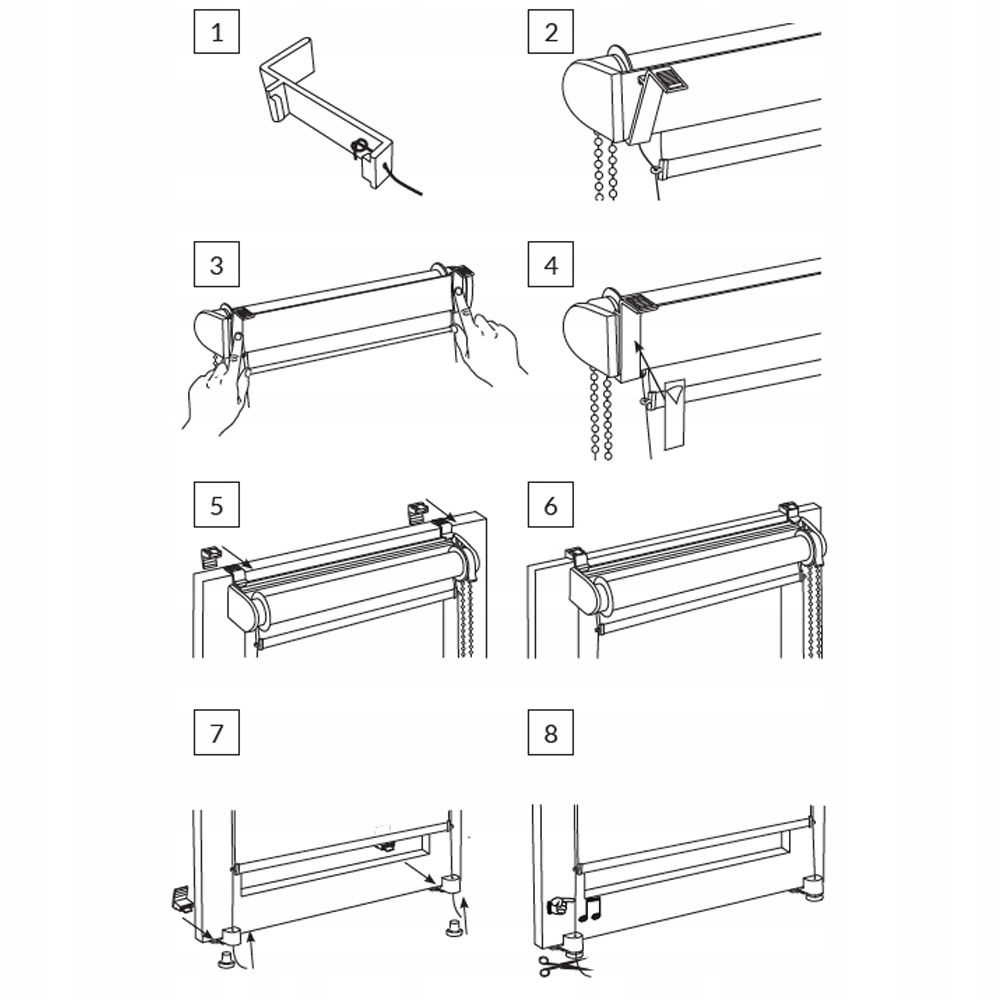 1

2

3

4

5

6

7

8