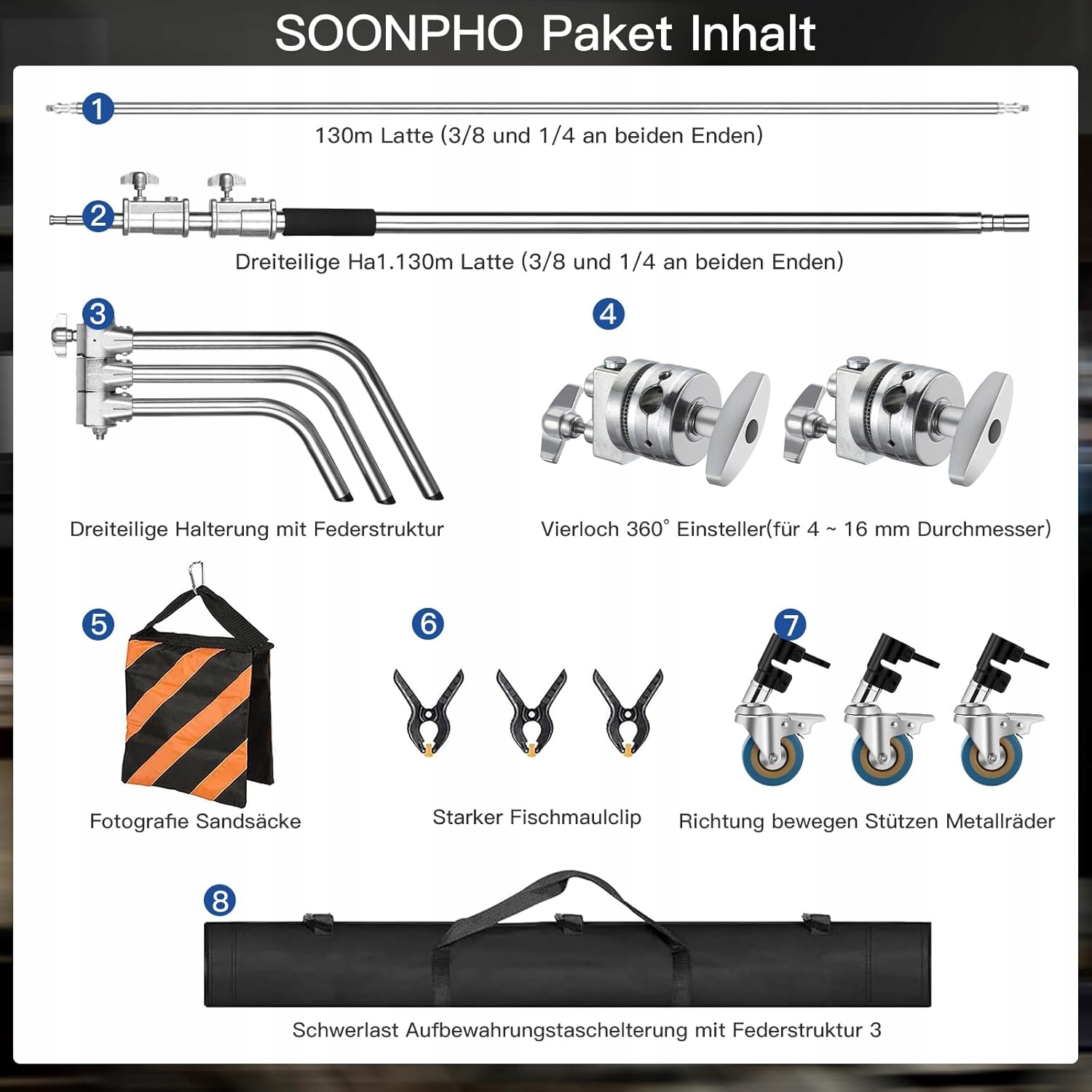 SOONPHO Paket Inhalt

1

130m Latte (3/8 und 1/4 an beiden Enden)

2

Dreiteilige Ha1.130m Latte (3/8 und 1/4 an beiden Enden)

3

Dreiteilige Halterung mit Federstruktur

4

Vierloch 360° Einsteller(für 4 ~ 16 mm Durchmesser)

5

Fotografie Sandsäcke

6

Starker Fischmaulclip

7

Richtung bewegen Stützen Metallräder

8

Schwerlast Aufbewahrungstaschelterung mit Federstruktur 3