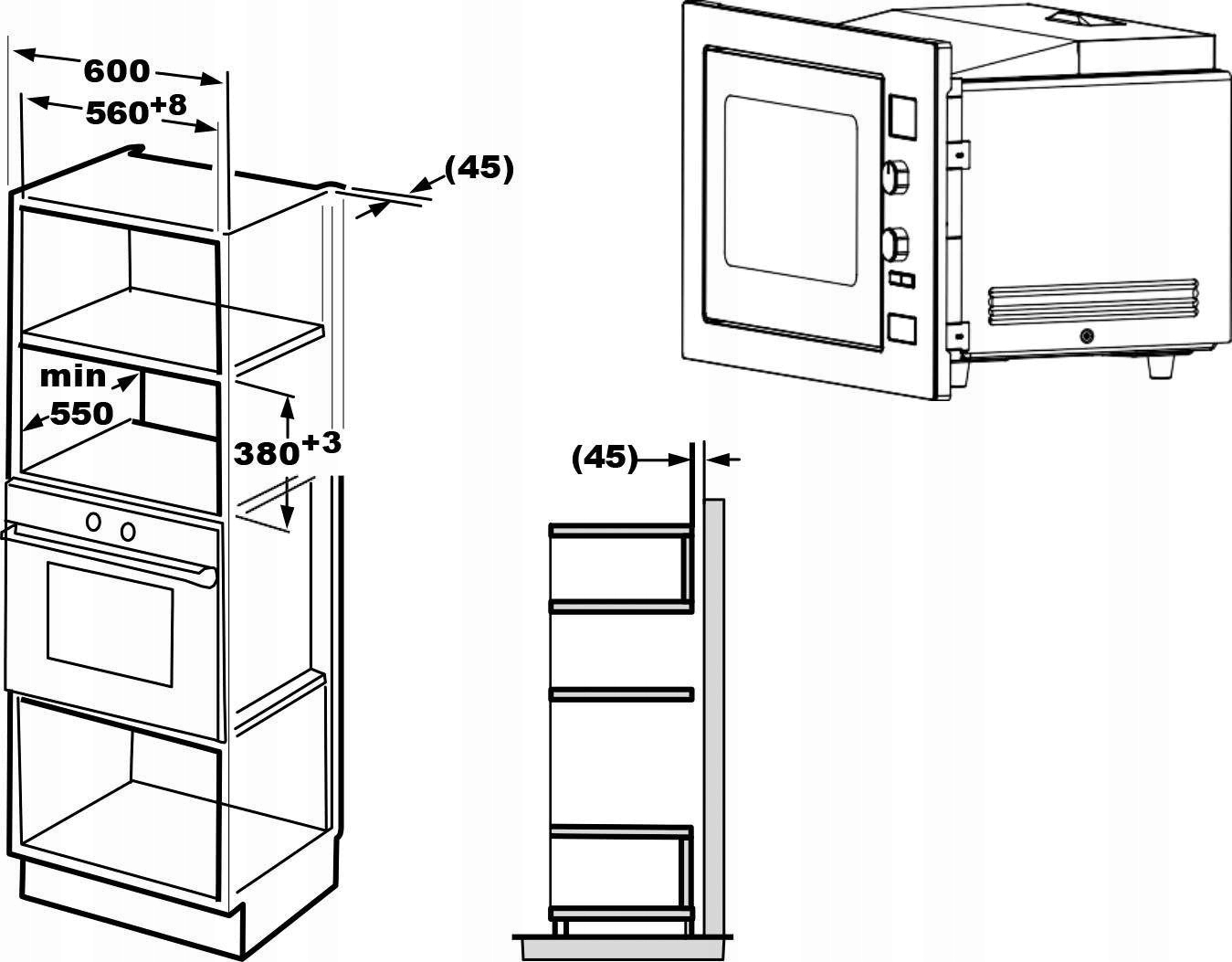 600

$560^{+8}$

(45)

min 550

$380^{+3}$

(45)