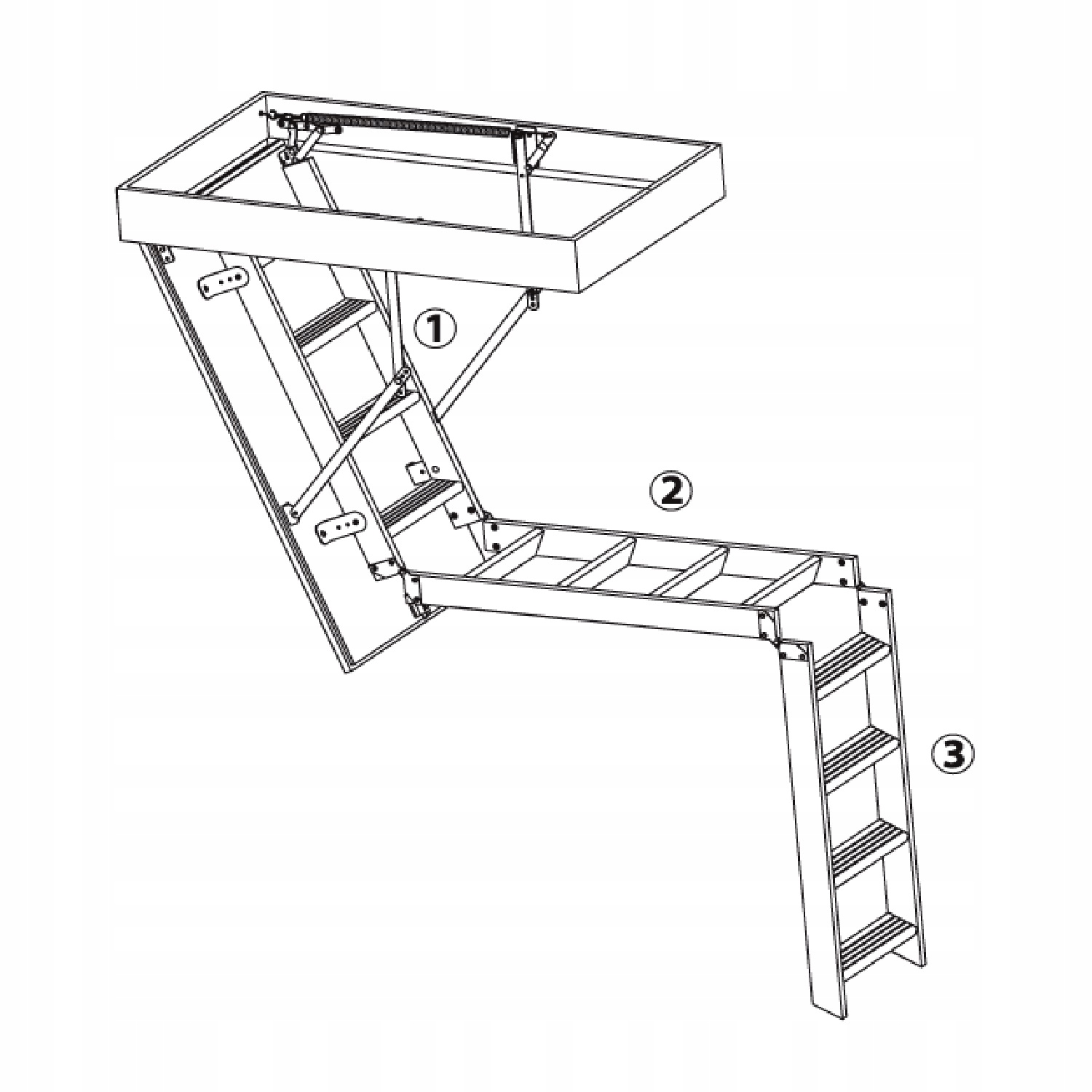 1

2

3