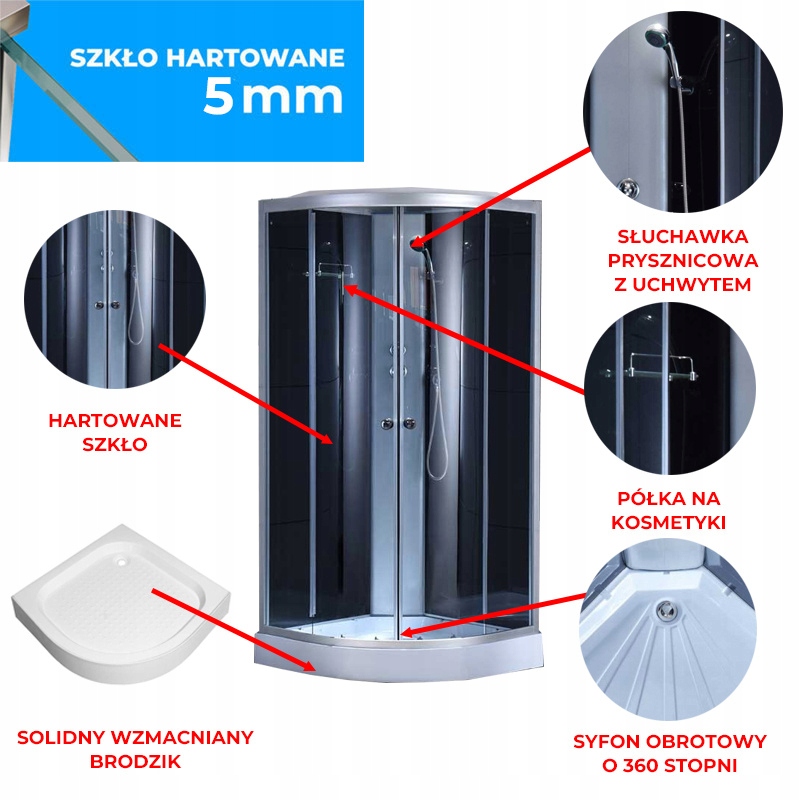 SZKŁO HARTOWANE
5 mm

SŁUCHAWKA PRYSZNICOWA Z UCHWYTEM

HARTOWANE SZKŁO

PÓŁKA NA KOSMETYKI

SOLIDNY WZMACNIANY BRODZIK

SYFON OBROTOWY O 360 STOPNI