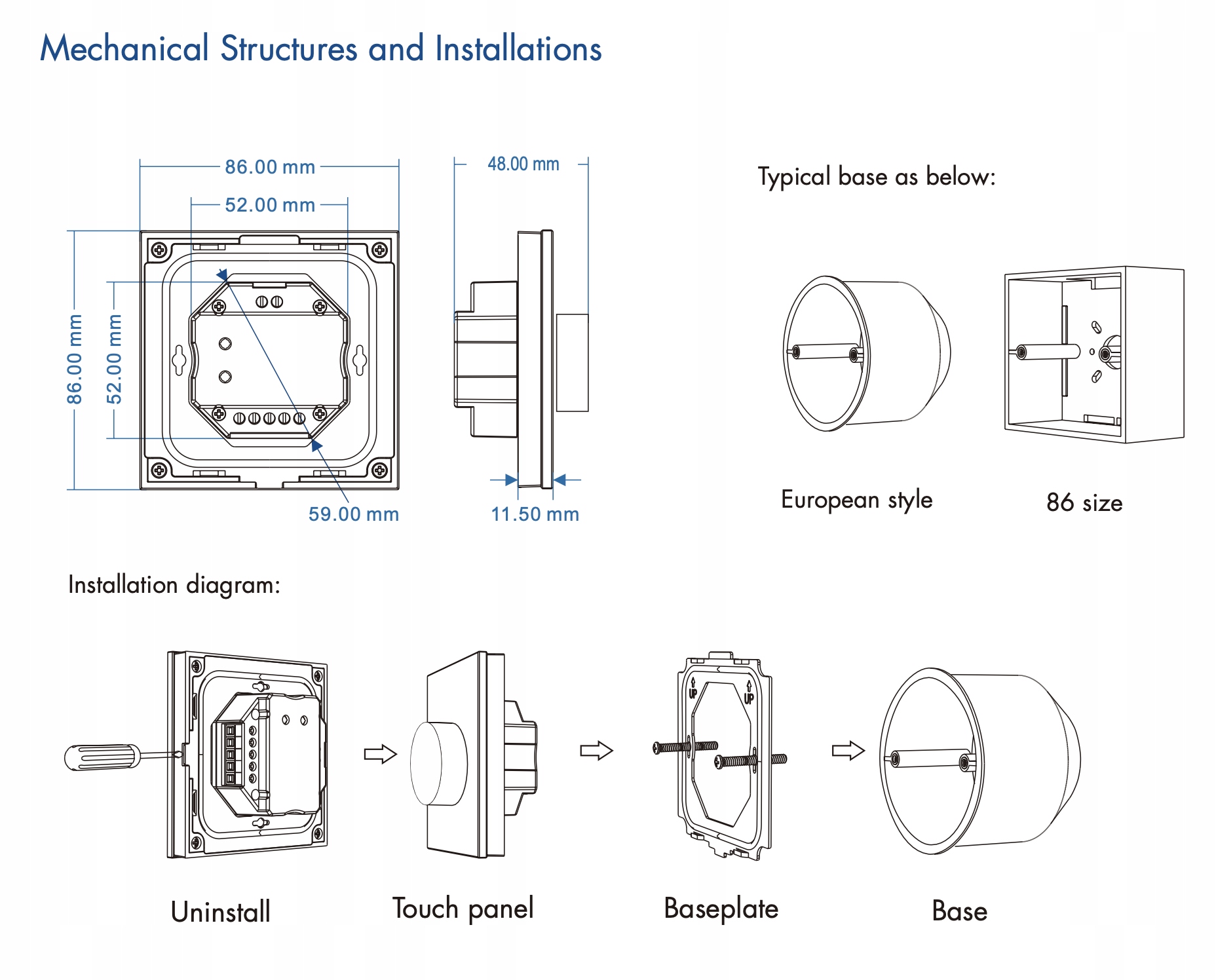 Mechanical Structures and Installations

86.00 mm

52.00 mm

86.00 mm

52.00 mm

59.00 mm

48.00 mm

11.50 mm

Typical base as below:

European style

86 size

Installation diagram:

UP

UP

Uninstall

Touch panel

Baseplate

Base