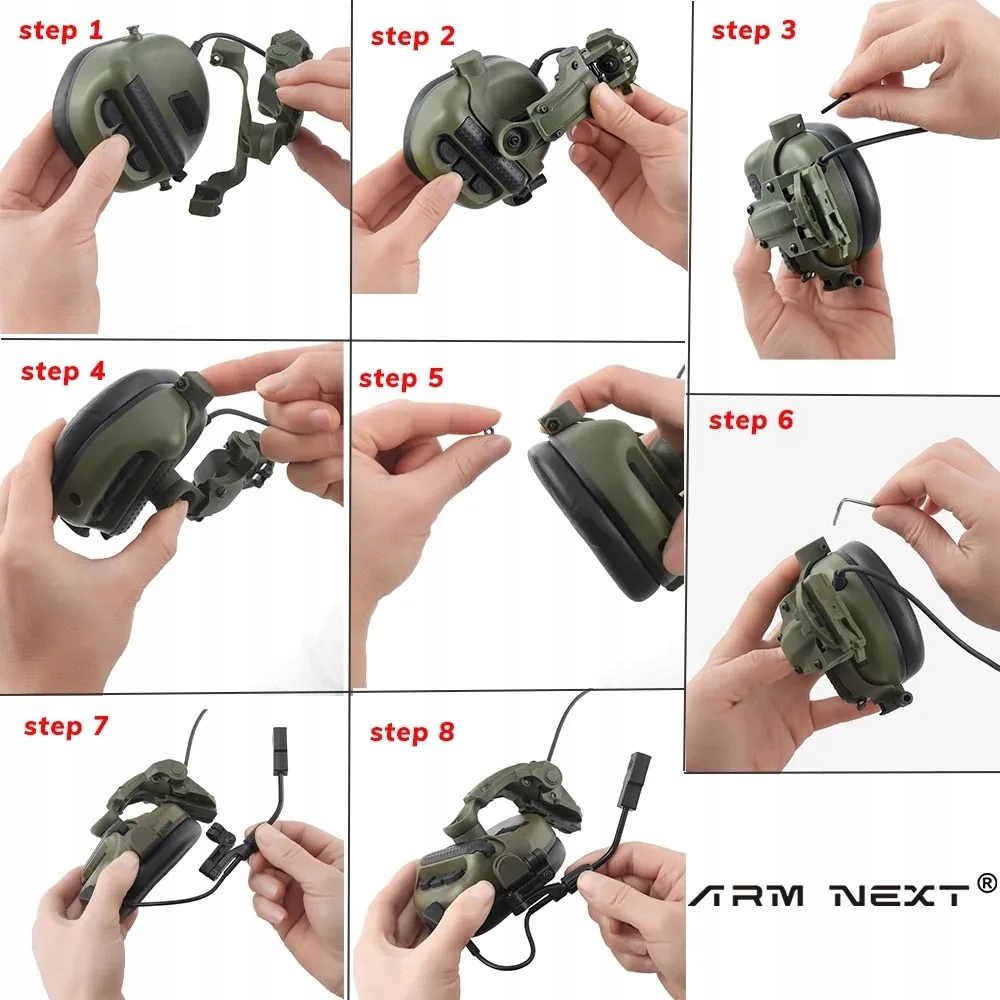 step 1

step 2

step 3

step 4

step 5

step 6

step 7

step 8

ARM NEXT®