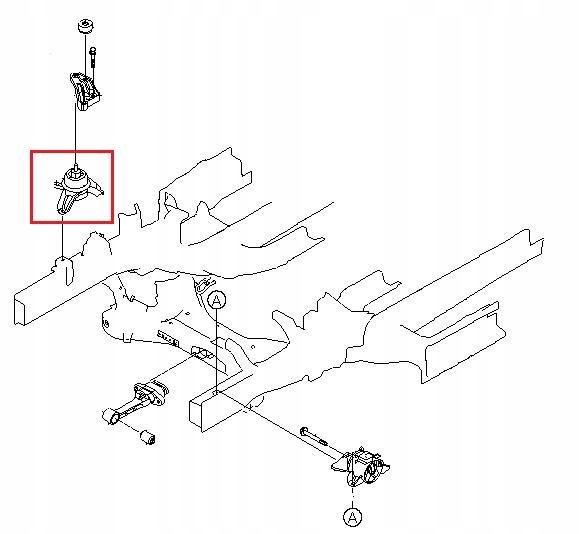 A

A