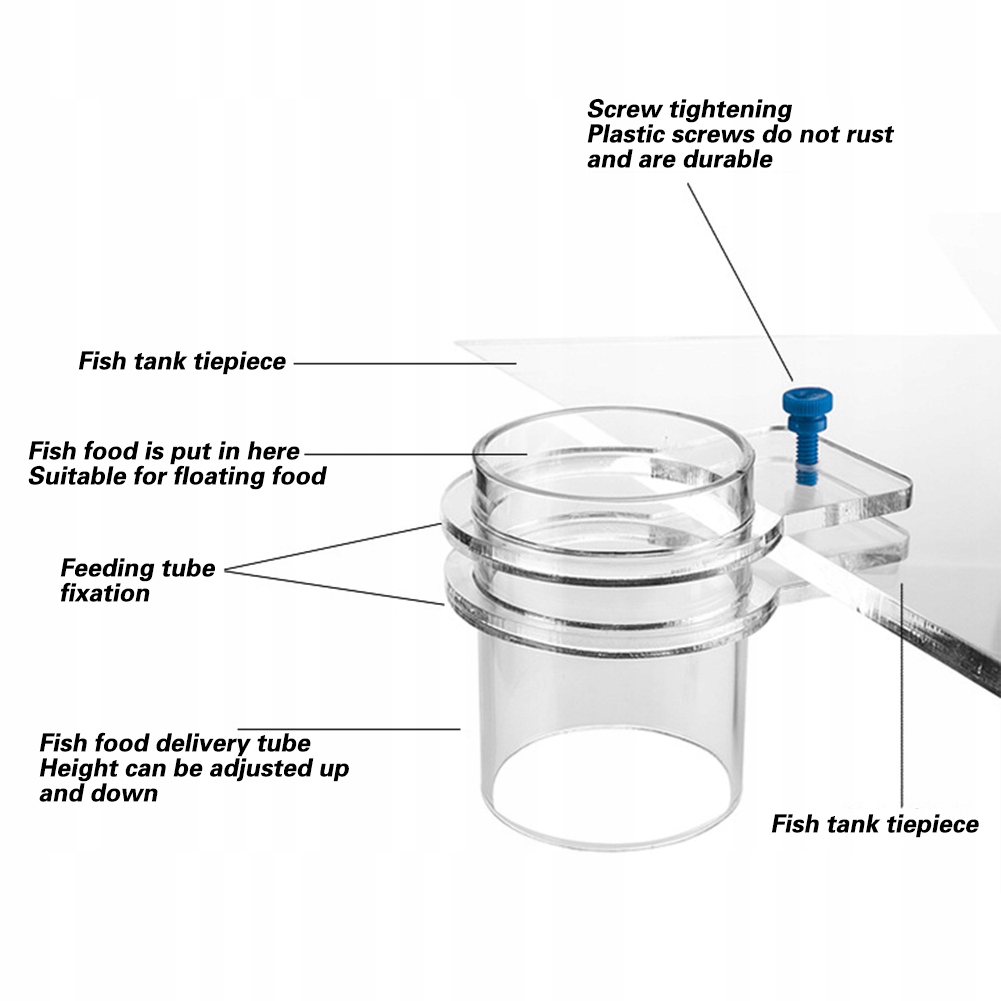 Screw tightening
Plastic screws do not rust
and are durable

Fish tank tiepiece

Fish food is put in here
Suitable for floating food

Feeding tube
fixation

Fish food delivery tube
Height can be adjusted up
and down

Fish tank tiepiece