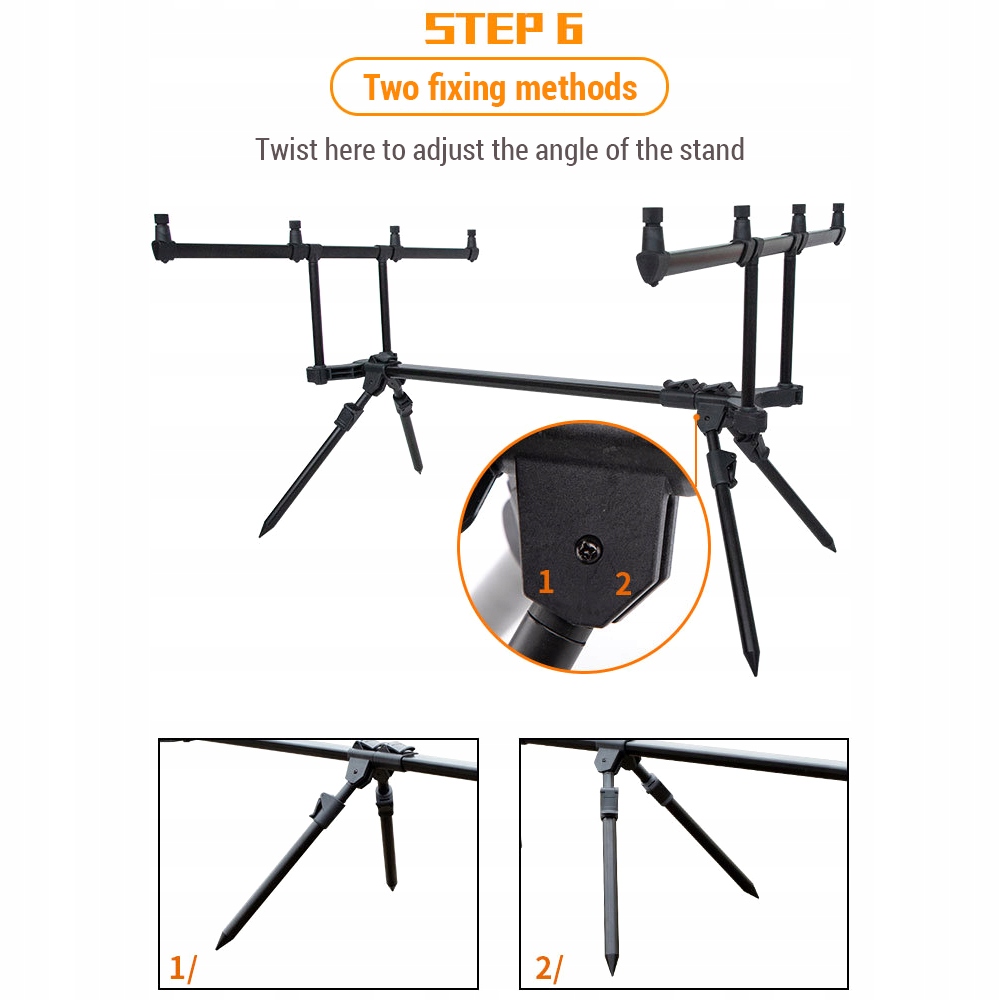 STEP 6

Two fixing methods

Twist here to adjust the angle of the stand

1 2

1/

2/