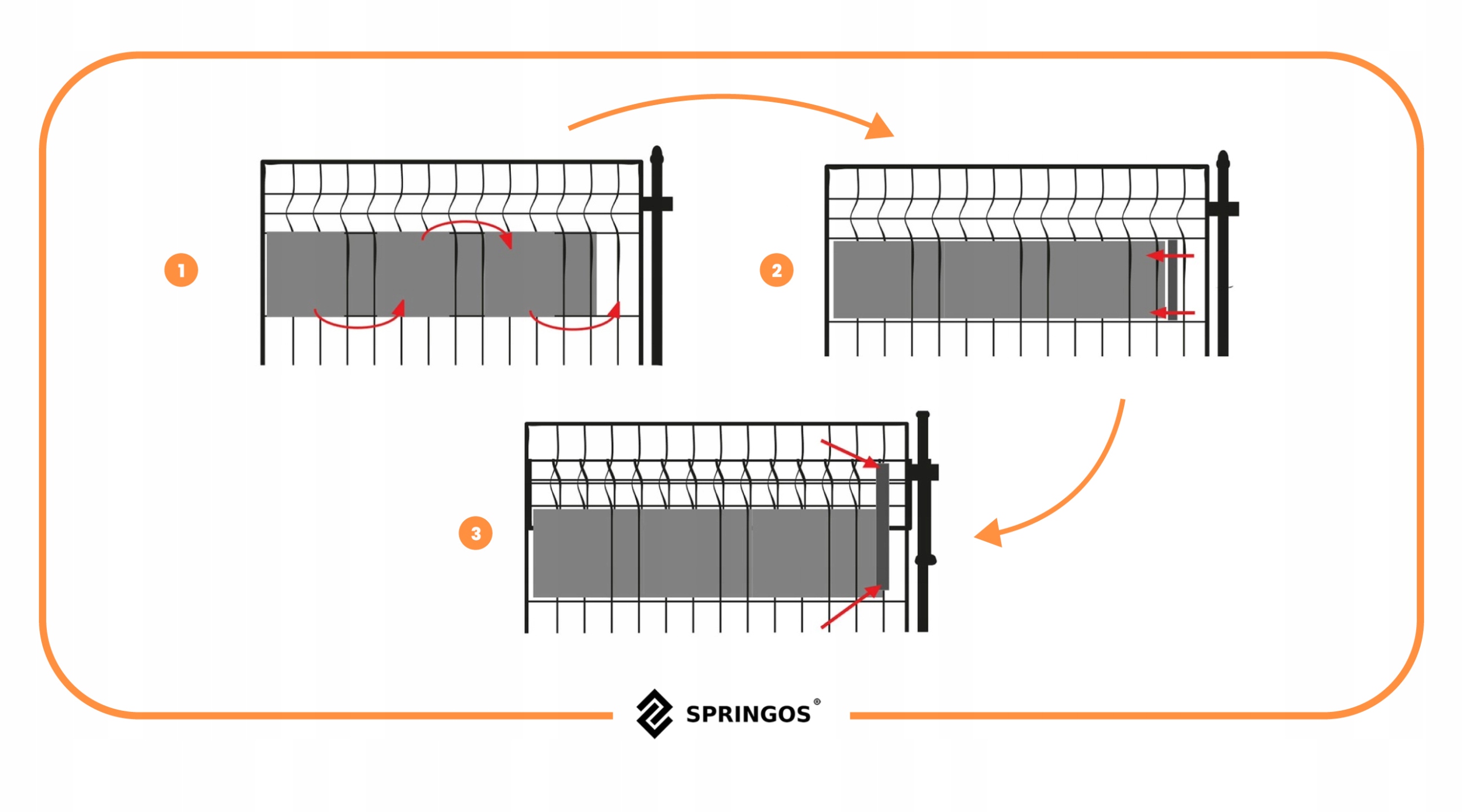 1

2

3

SPRINGOS®