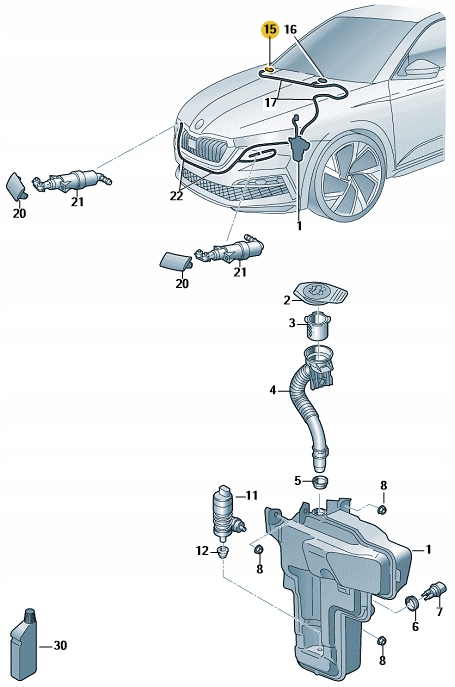 15
16
17
22
1
21
20
21
20
2
3
4
5
8
11
12
8
1
7
6
8
30