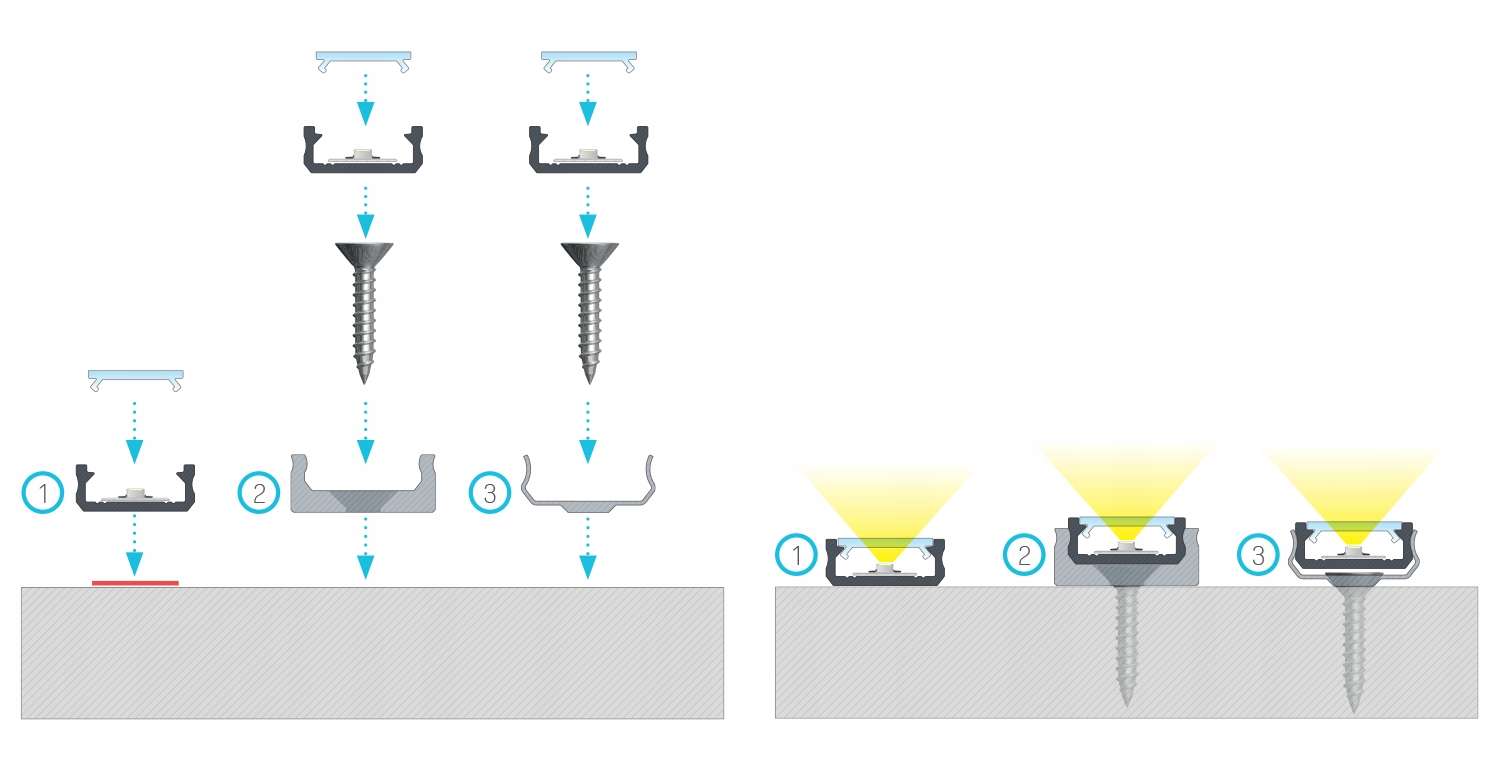 1
2
3
1
2
3