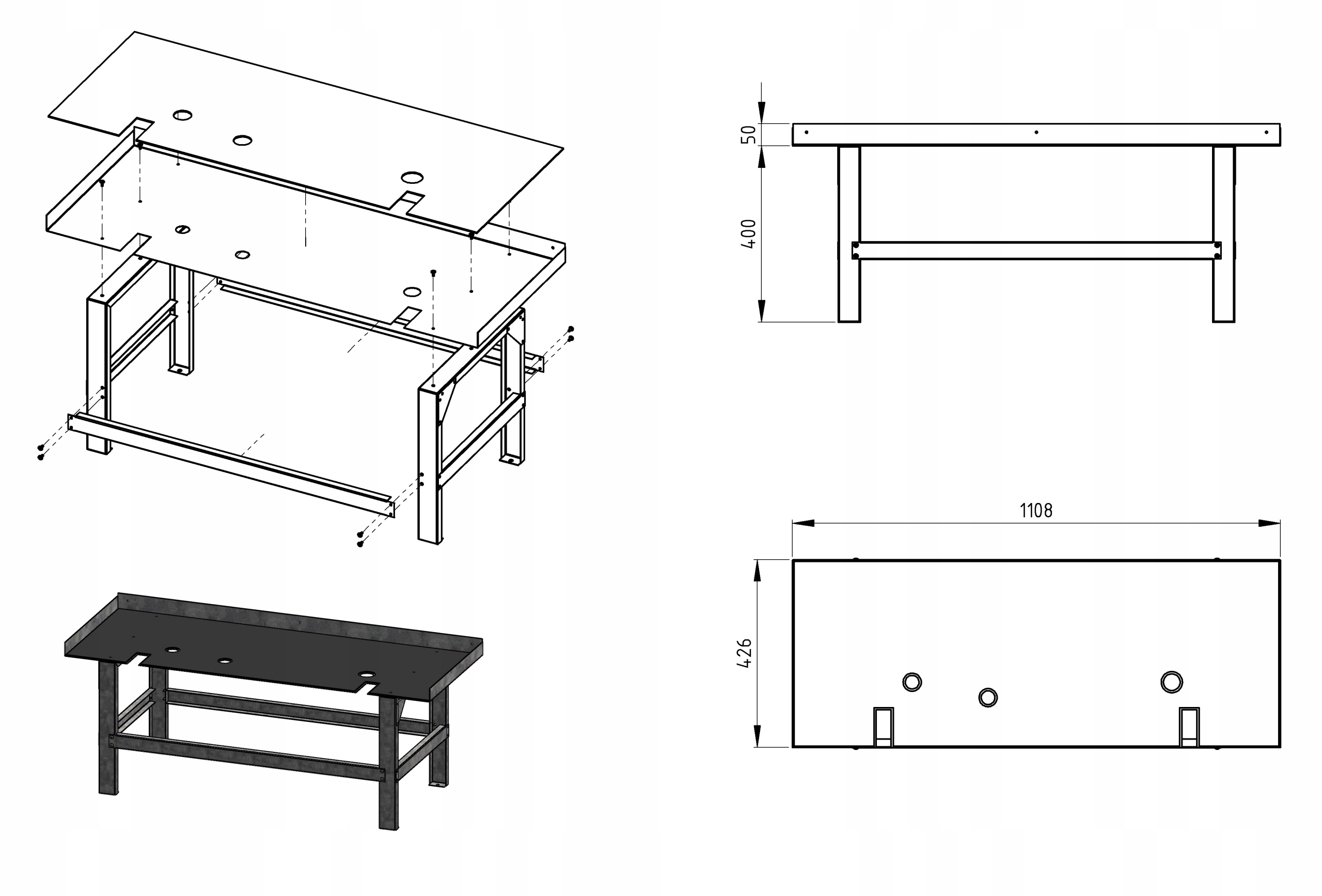 50
400
1108
426