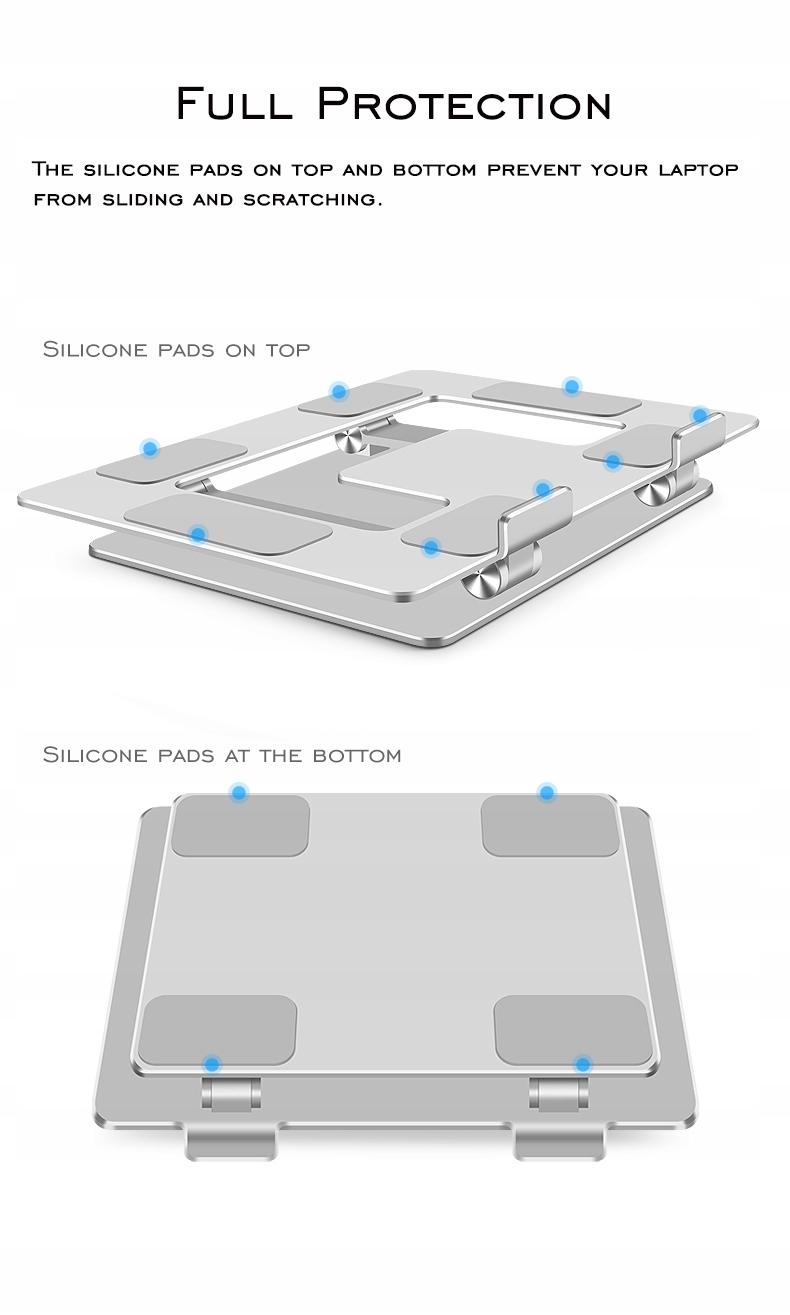 Full Protection

The silicone pads on top and bottom prevent your laptop from sliding and scratching.

Silicone pads on top

Silicone pads at the bottom