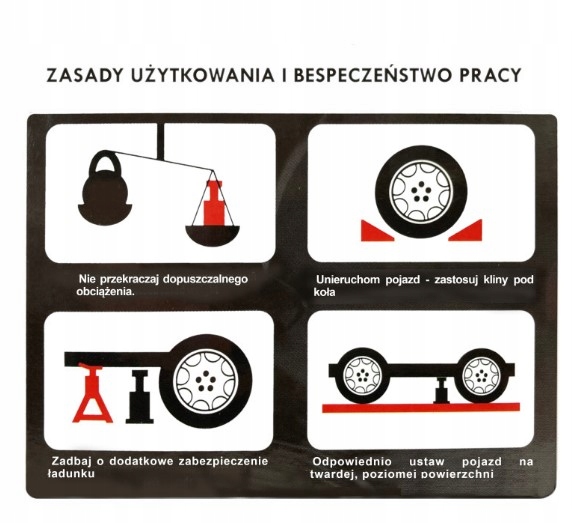 ZASADY UŻYTKOWANIA I BESPECZEŃSTWO PRACY

Nie przekraczaj dopuszczalnego obciążenia.

Unieruchom pojazd - zastosuj kliny pod koła

Zadbaj o dodatkowe zabezpieczenie ładunku

Odpowiednio ustaw pojazd na twardej, poziomej powierzchni