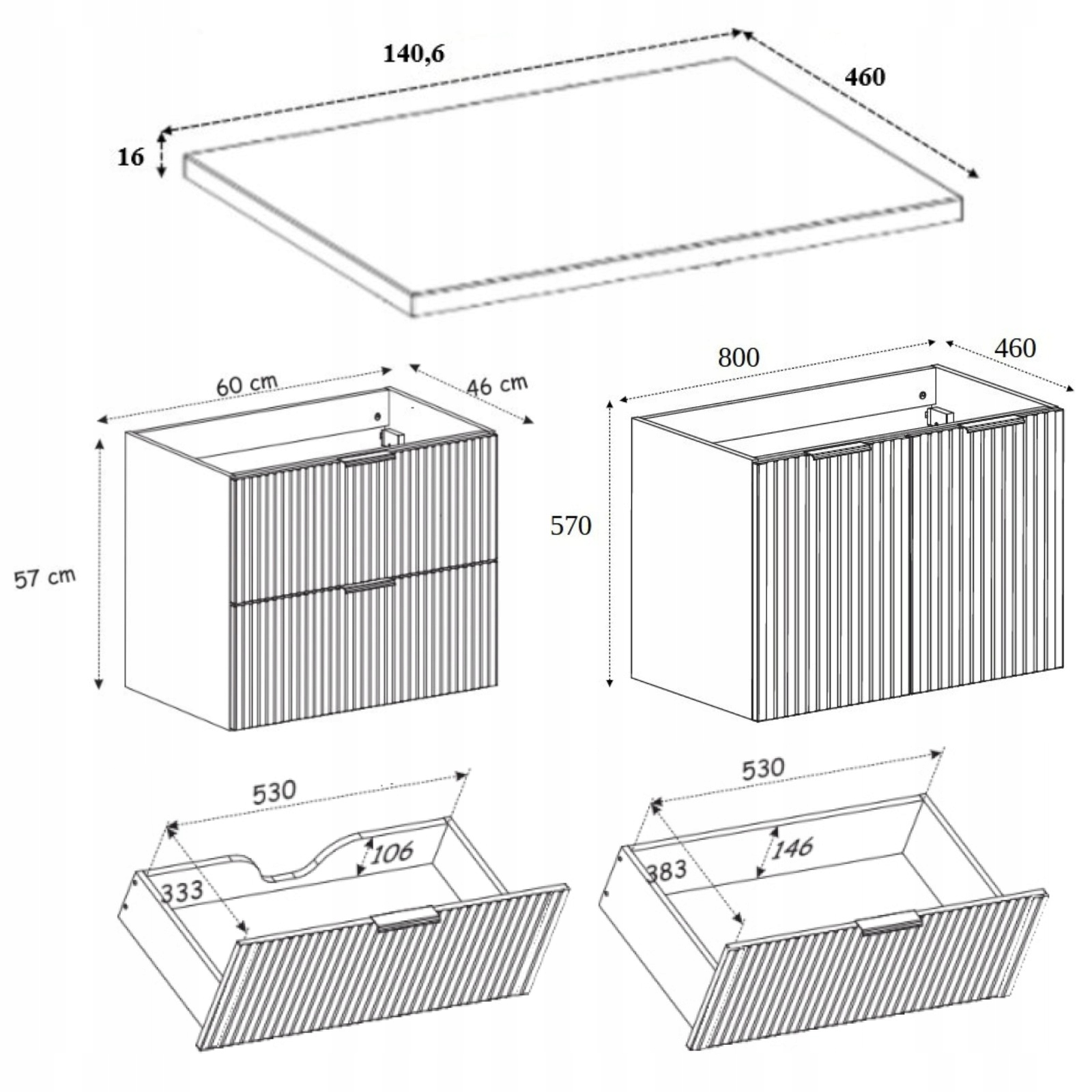 140,6
460
16

60 cm
46 cm
57 cm

800
460
570

530
106
333

530
146
383