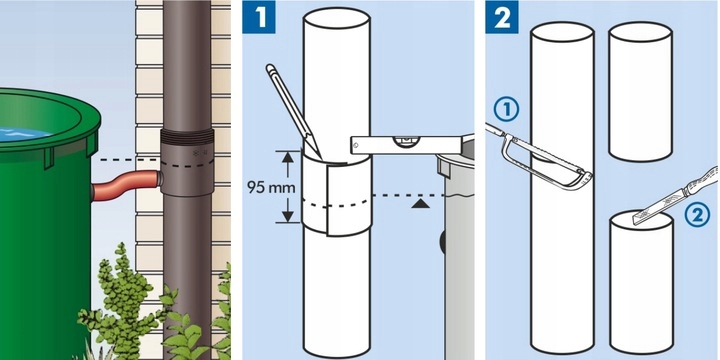 1

95 mm

2

①

②