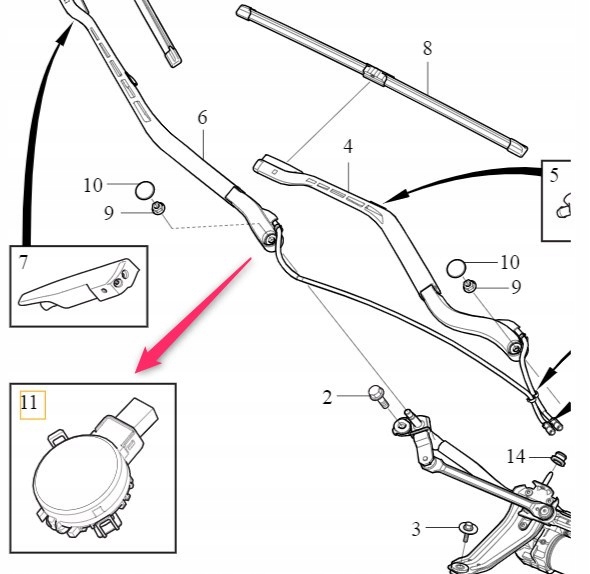 8
6
4
5
10
9
7
10
9
11
2
14
3