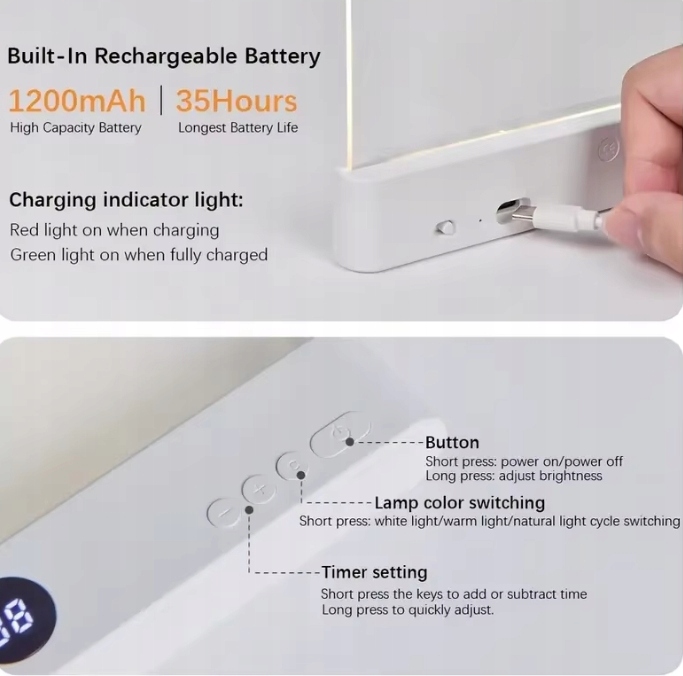 Built-In Rechargeable Battery

1200mAh | 35Hours

High Capacity Battery Longest Battery Life

Charging indicator light:

Red light on when charging

Green light on when fully charged

Button

Short press: power on/power off

Long press: adjust brightness

Lamp color switching

Short press: white light/warm light/natural light cycle switching

Timer setting

Short press the keys to add or subtract time

Long press to quickly adjust.

88