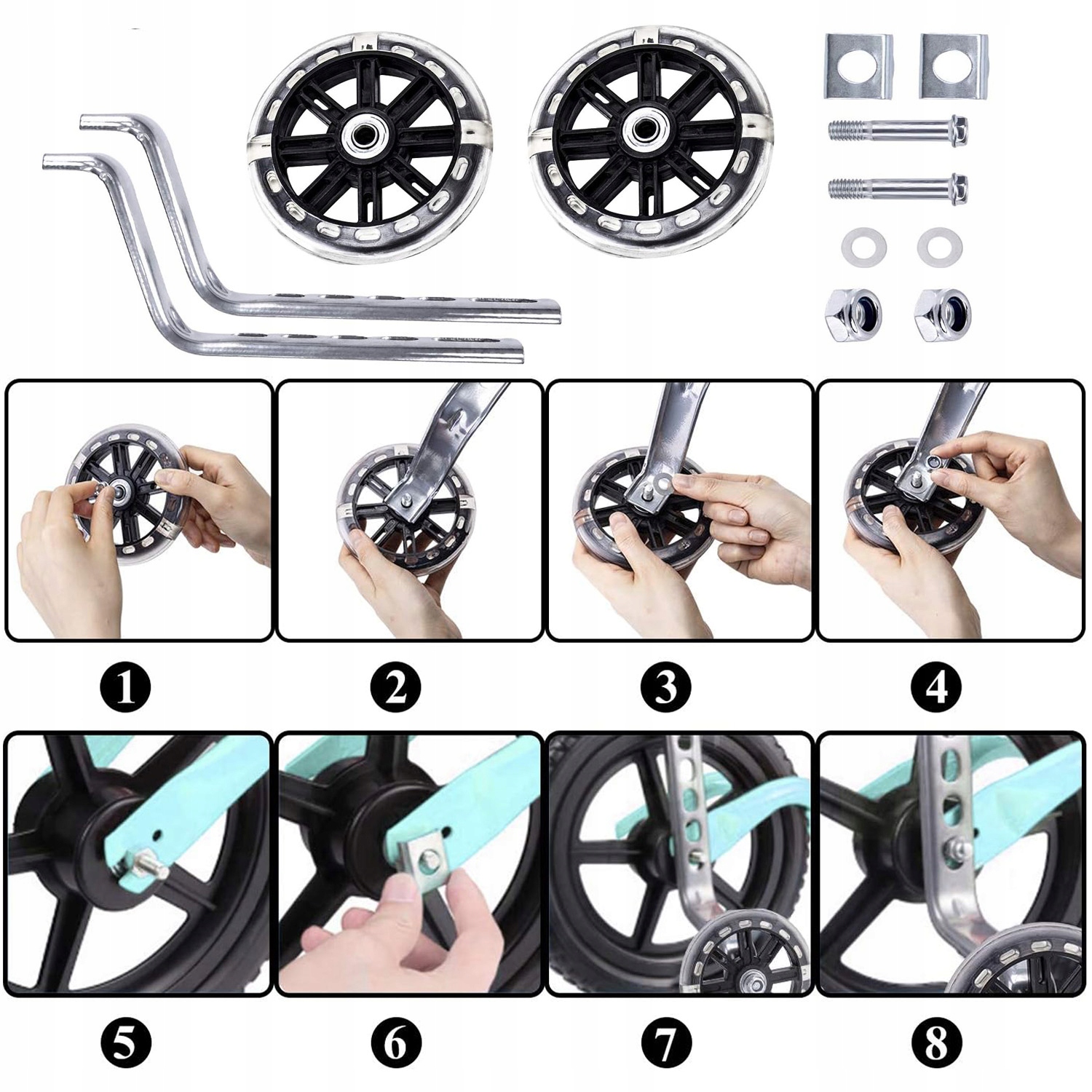 1
2
3
4
5
6
7
8