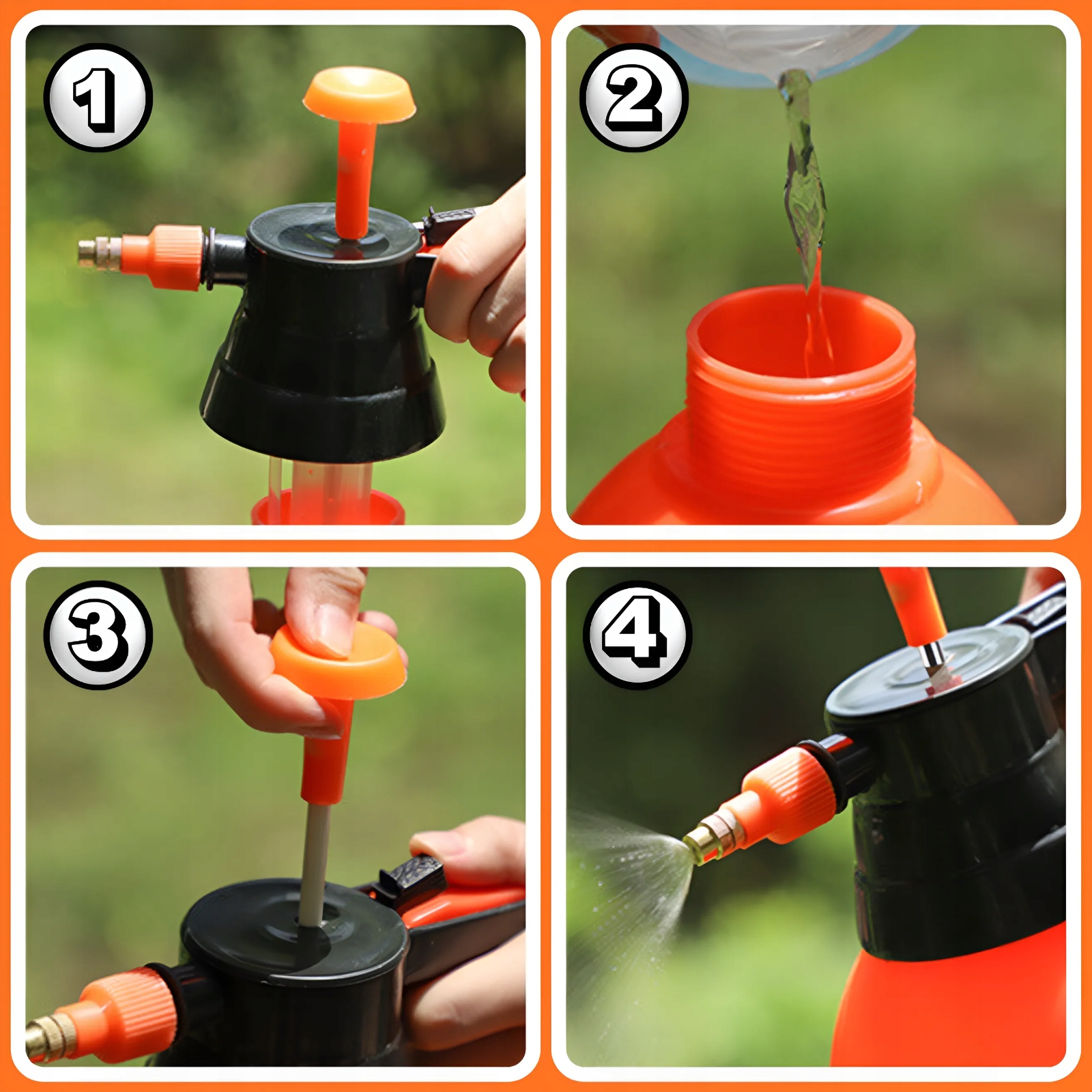 1

2

3

4