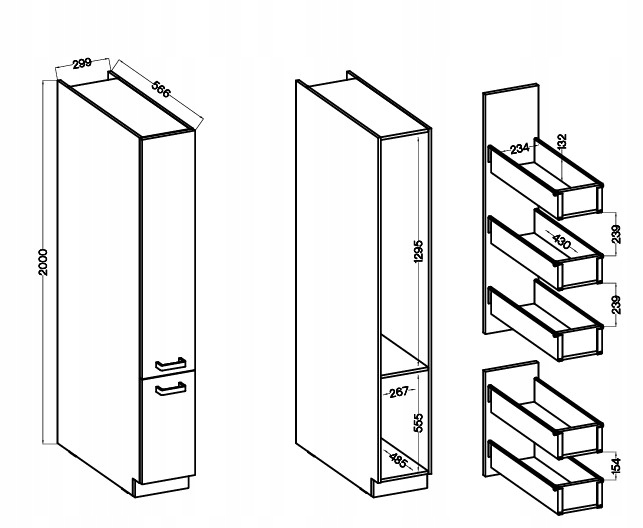 299
566
2000
1295
267
555
485
234
132
430
239
239
154