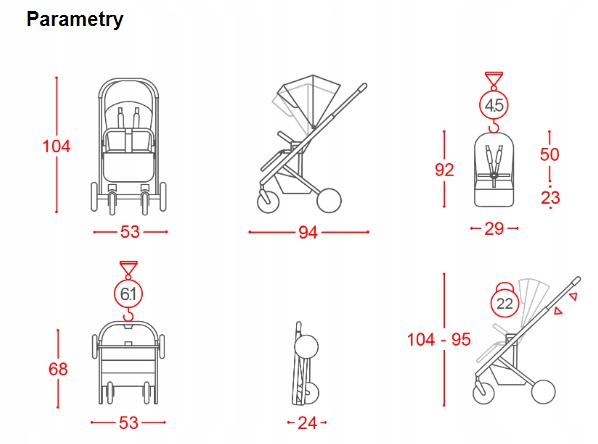 Parametry

104

53

94

4.5

92

50

23

29

6.1

68

53

24

22

104 - 95