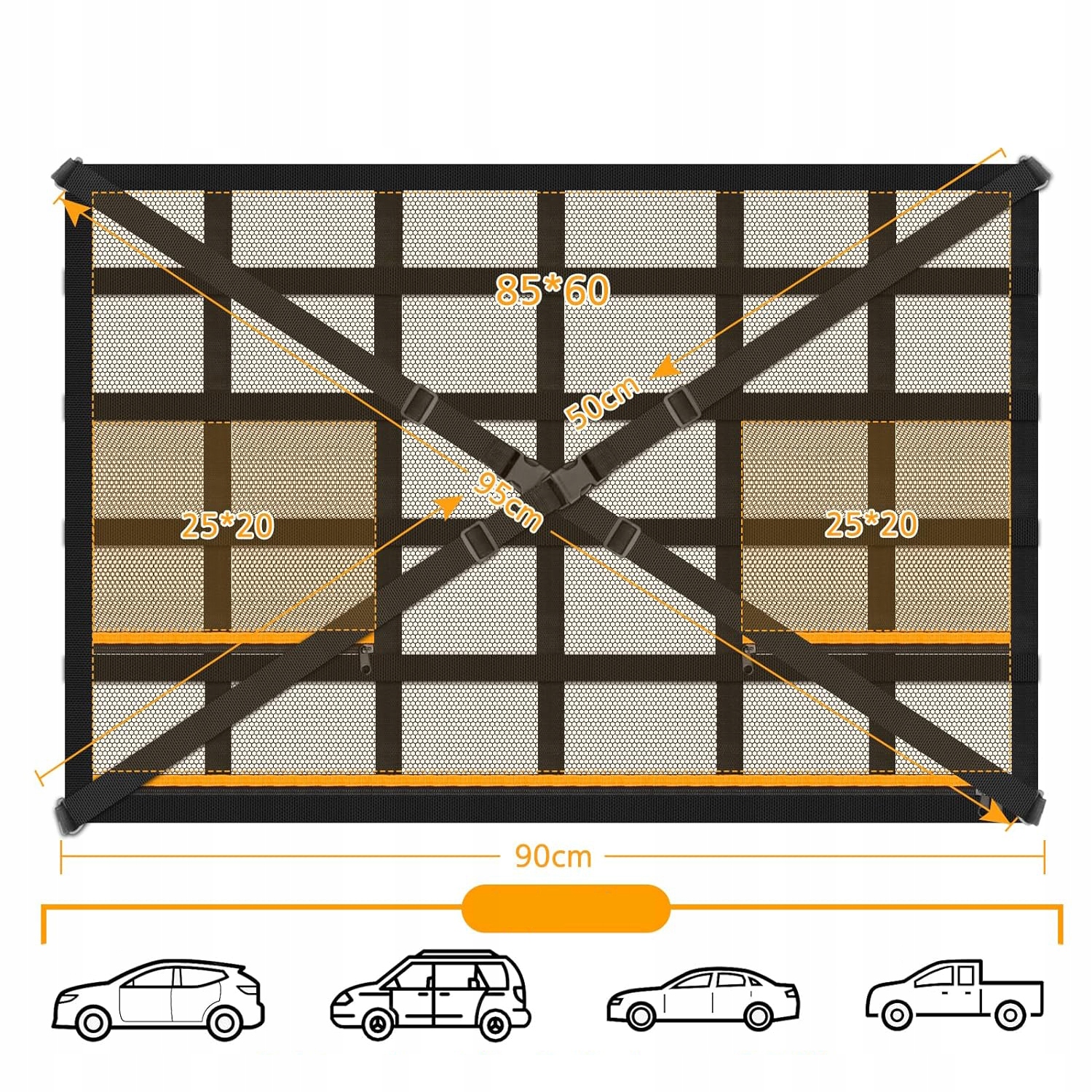 85*60

50cm

95cm

25*20

25*20

90cm