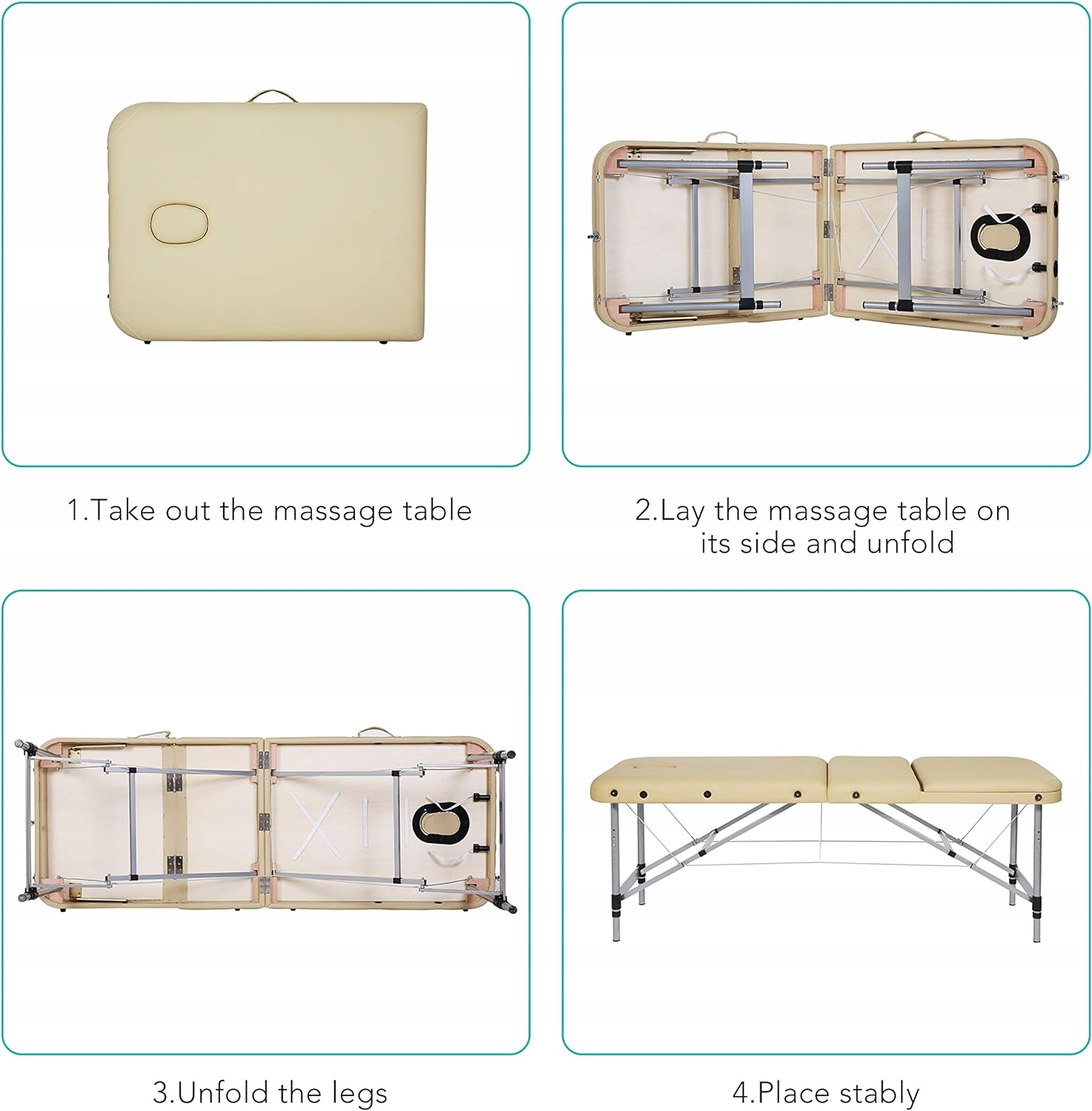 1.Take out the massage table

2.Lay the massage table on its side and unfold

3.Unfold the legs

4.Place stably