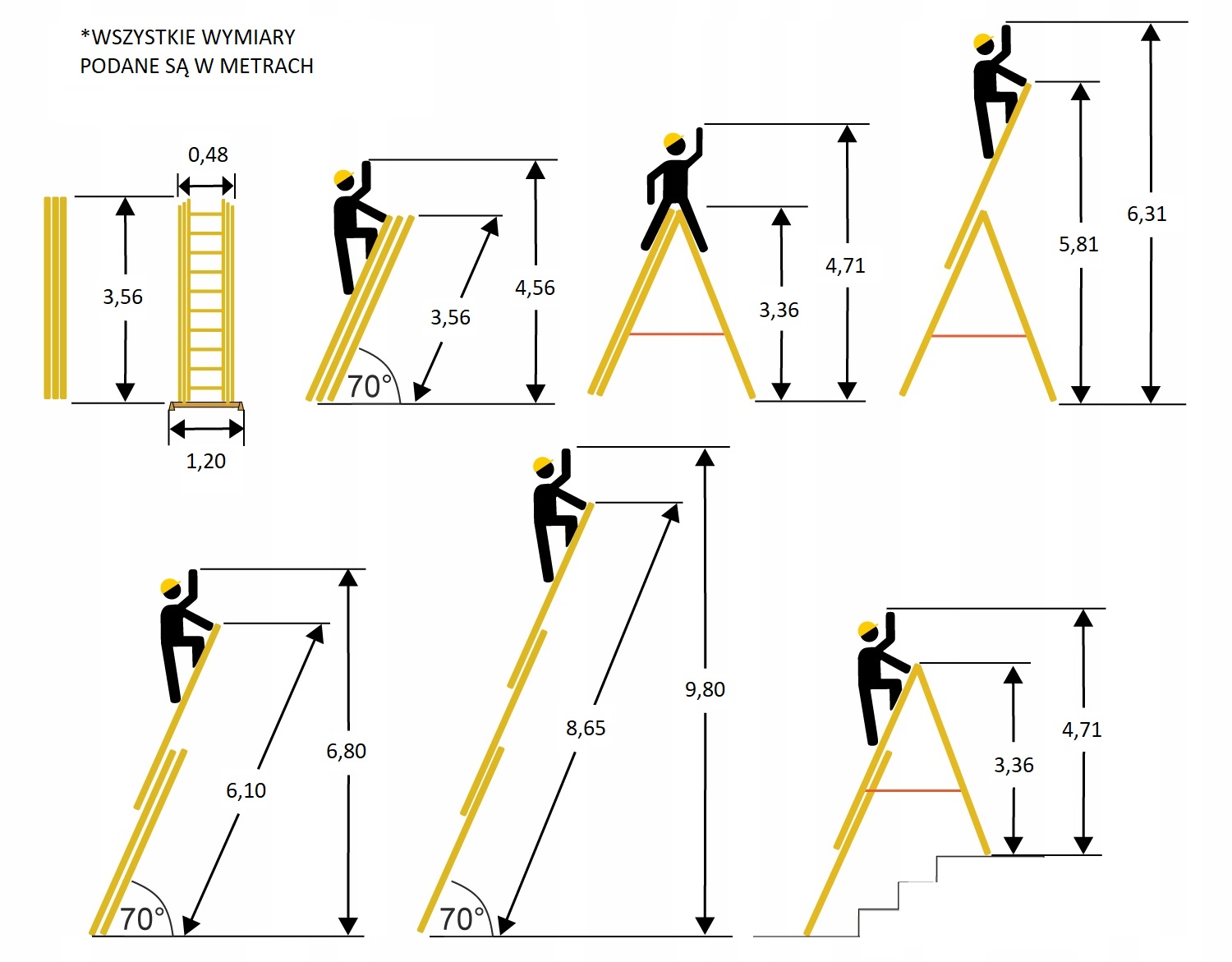 *WSZYSTKIE WYMIARY PODANE SĄ W METRACH

0,48

3,56

1,20

3,56

4,56

70°

3,36

4,71

5,81

6,31

6,10

6,80

70°

8,65

9,80

70°

3,36

4,71